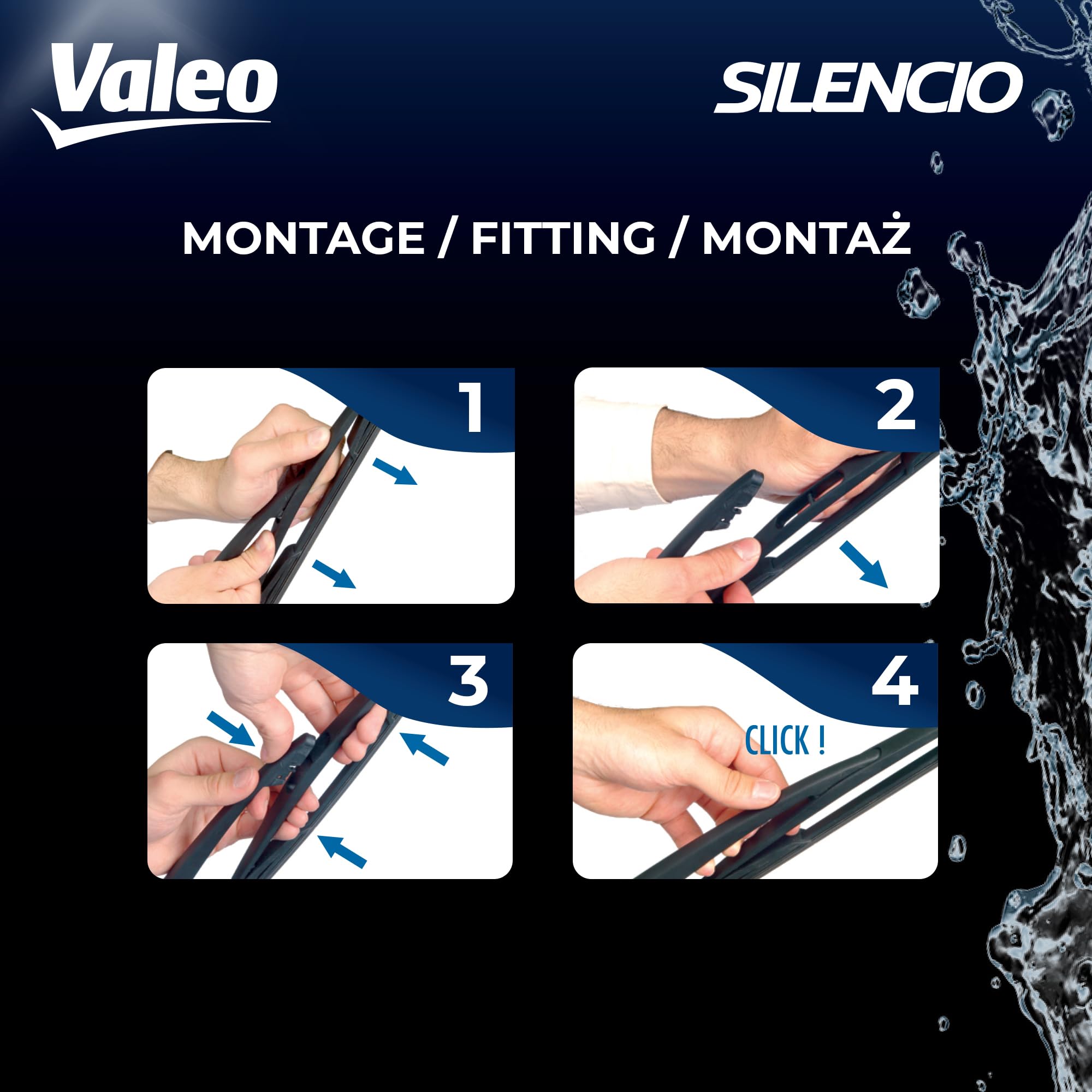 Valeo

SILENCIO

MONTAGE / FITTING / MONTAŻ

1

2

3

4

CLICK !