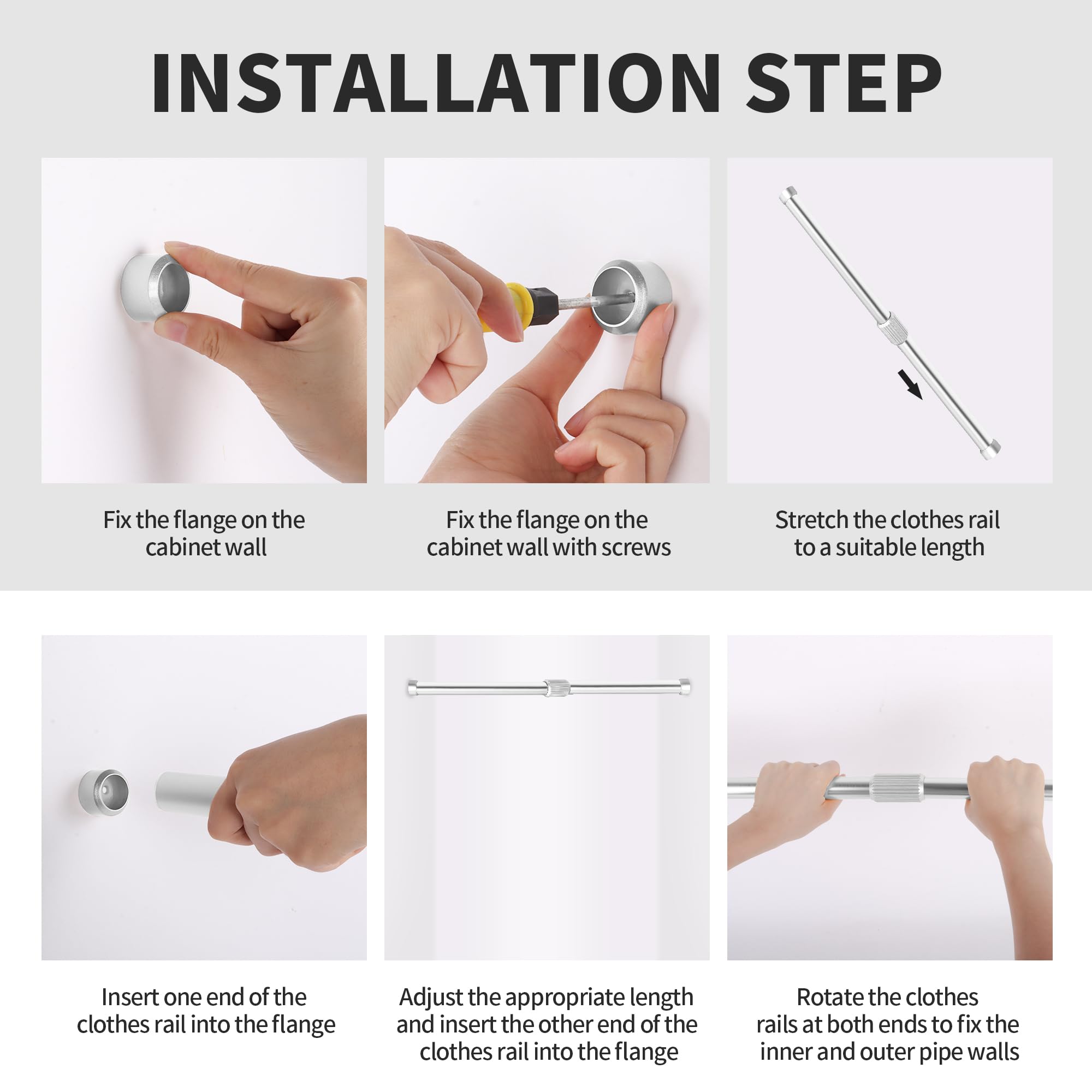 INSTALLATION STEP

Fix the flange on the cabinet wall

Fix the flange on the cabinet wall with screws

Stretch the clothes rail to a suitable length

Insert one end of the clothes rail into the flange

Adjust the appropriate length and insert the other end of the clothes rail into the flange

Rotate the clothes rails at both ends to fix the inner and outer pipe walls