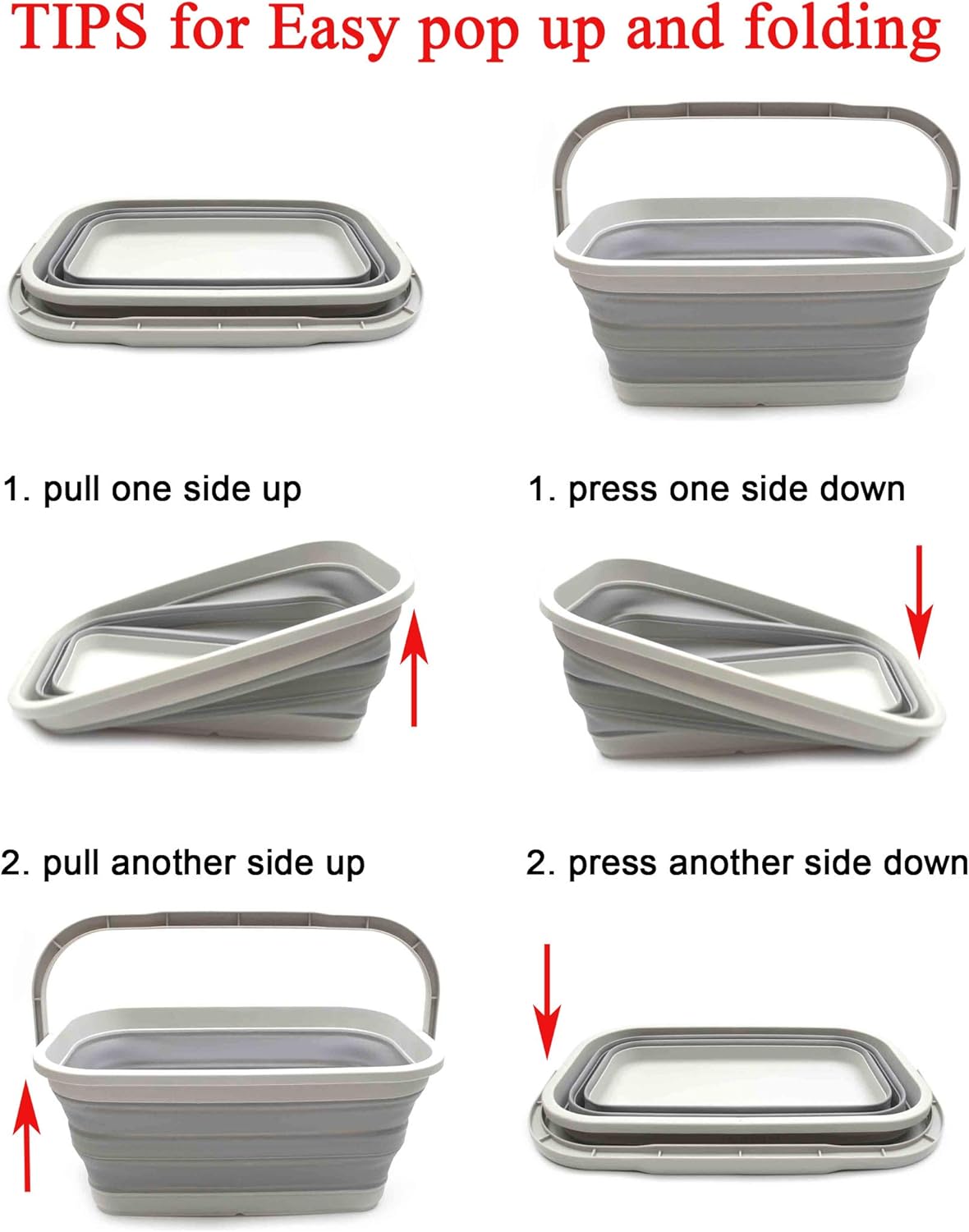 TIPS for Easy pop up and folding

1. pull one side up

2. pull another side up

1. press one side down

2. press another side down