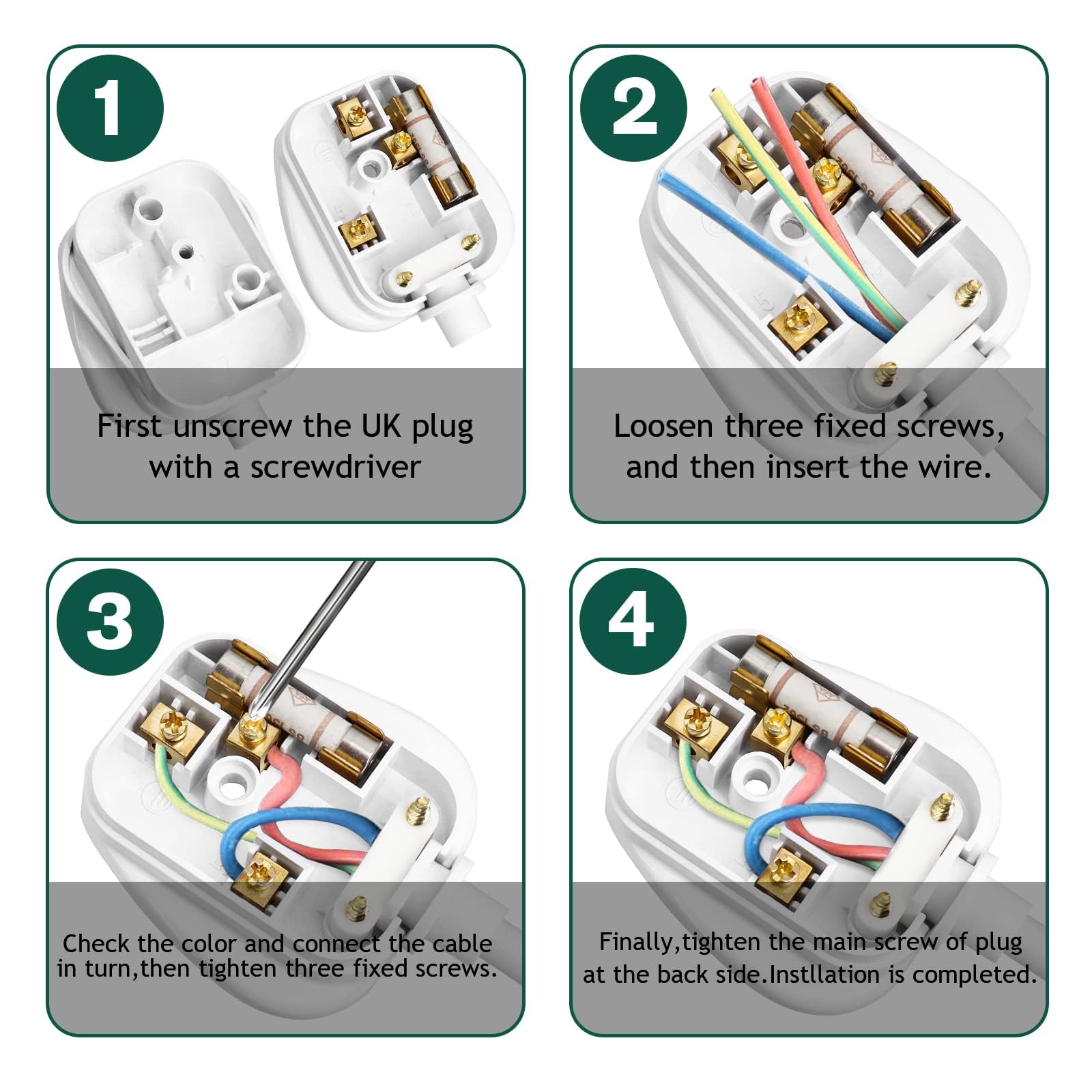 1

First unscrew the UK plug with a screwdriver

2

Loosen three fixed screws, and then insert the wire.

3

Check the color and connect the cable in turn,then tighten three fixed screws.

4

Finally,tighten the main screw of plug at the back side.Instllation is completed.