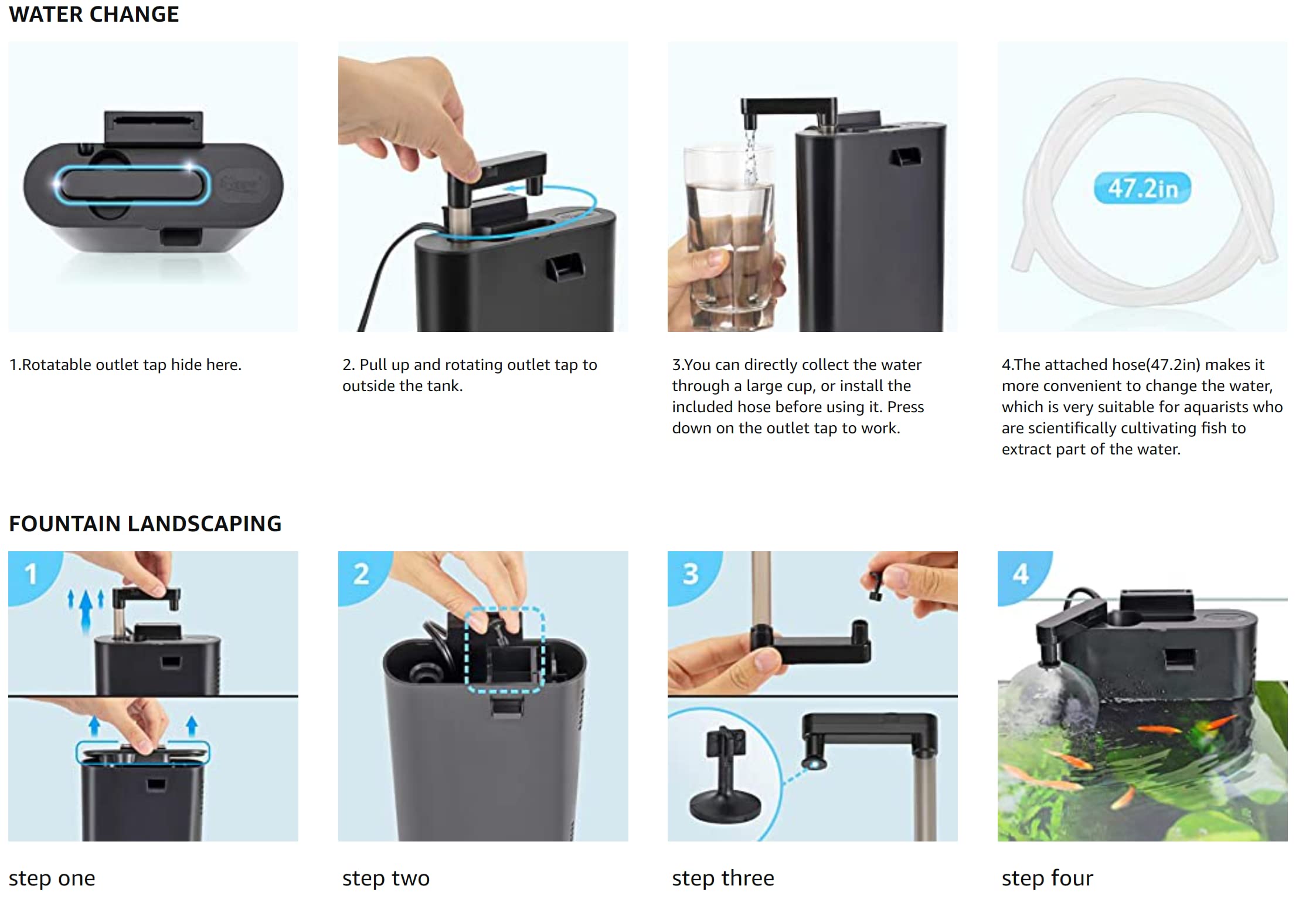 WATER CHANGE

47.2in

1.Rotatable outlet tap hide here.

2. Pull up and rotating outlet tap to outside the tank.

3.You can directly collect the water through a large cup, or install the included hose before using it. Press down on the outlet tap to work.

4.The attached hose(47.2in) makes it more convenient to change the water, which is very suitable for aquarists who are scientifically cultivating fish to extract part of the water.

FOUNTAIN LANDSCAPING

1

2

3

4

step one

step two

step three

step four