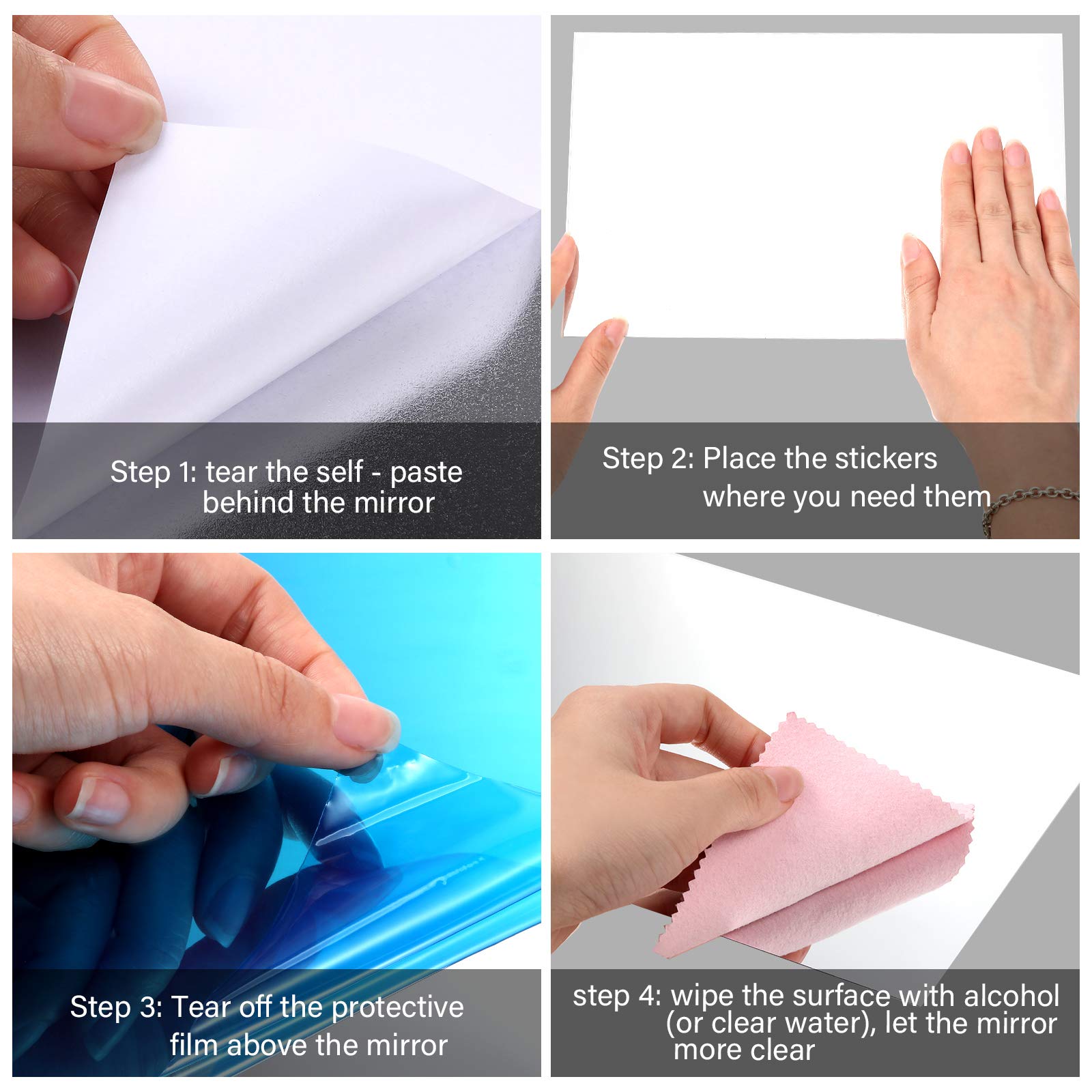 Step 1: tear the self - paste behind the mirror

Step 2: Place the stickers where you need them

Step 3: Tear off the protective film above the mirror

step 4: wipe the surface with alcohol (or clear water), let the mirror more clear