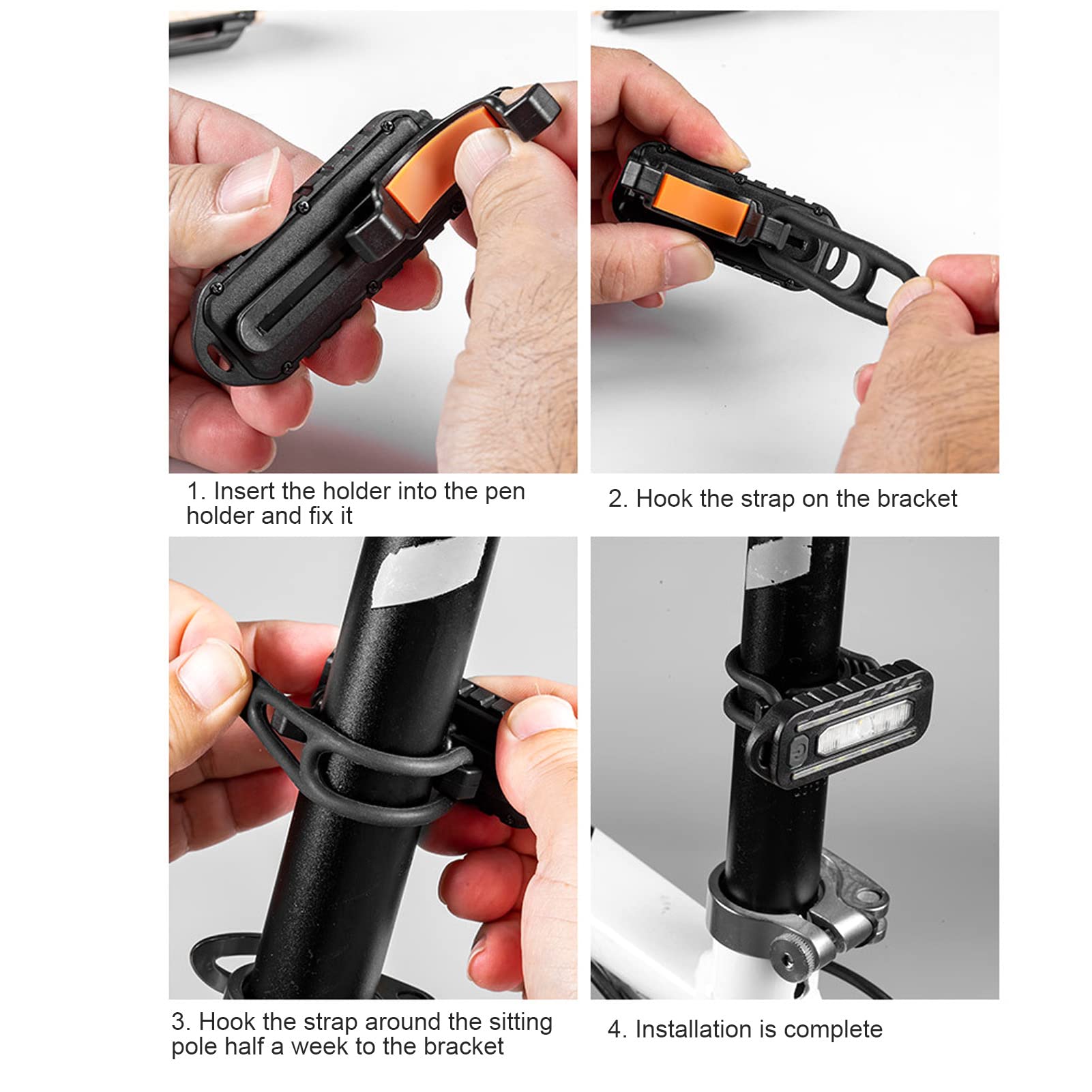 1. Insert the holder into the pen holder and fix it

2. Hook the strap on the bracket

3. Hook the strap around the sitting pole half a week to the bracket

4. Installation is complete