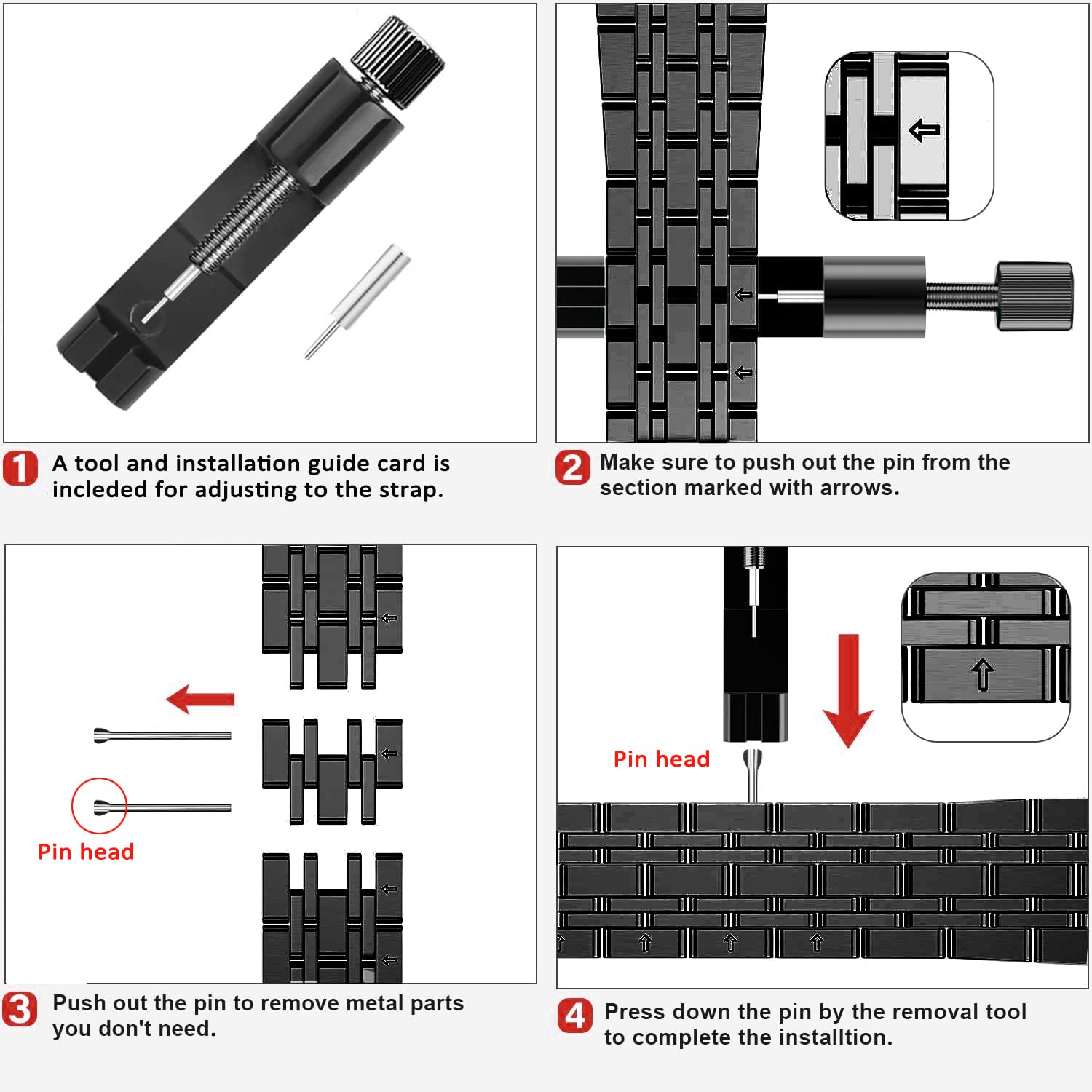 1 A tool and installation guide card is incleded for adjusting to the strap.

2 Make sure to push out the pin from the section marked with arrows.

Pin head

3 Push out the pin to remove metal parts you don't need.

Pin head

4 Press down the pin by the removal tool to complete the installtion.