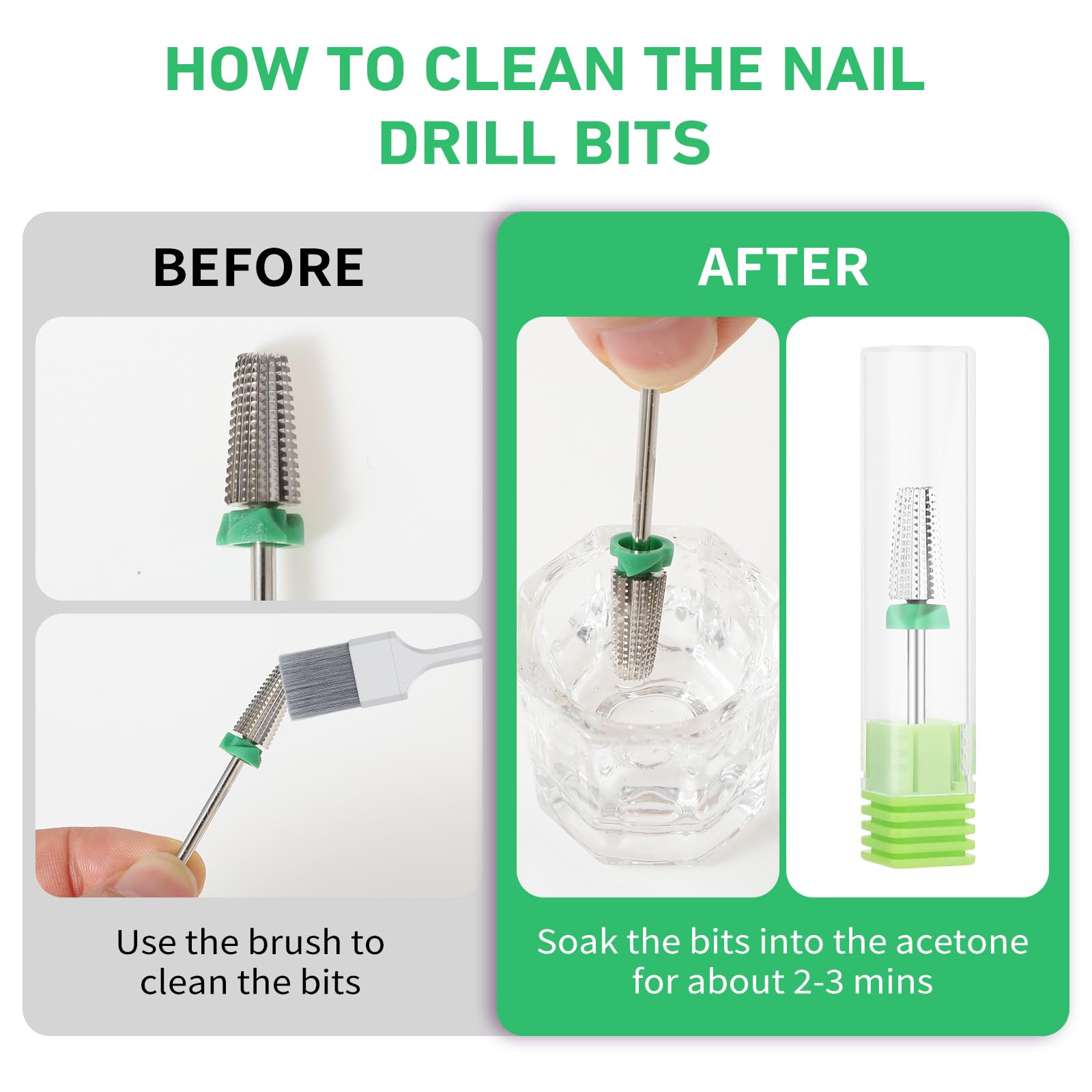 HOW TO CLEAN THE NAIL DRILL BITS

BEFORE

Use the brush to clean the bits

AFTER

Soak the bits into the acetone for about 2-3 mins