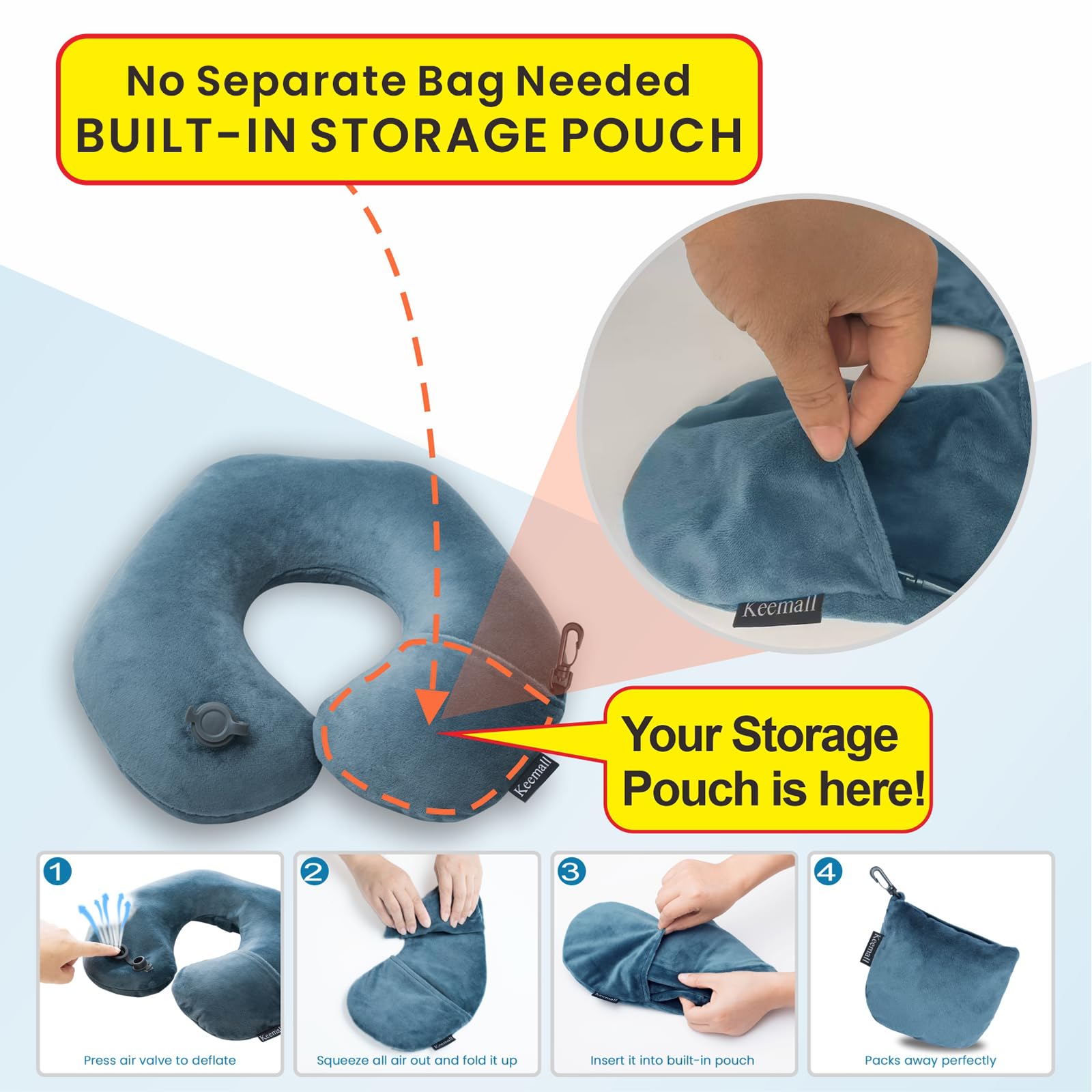 No Separate Bag Needed
BUILT-IN STORAGE POUCH

Keemall

Keemall

Your Storage Pouch is here!

1
Keemall
Press air valve to deflate

2
Keemall
Squeeze all air out and fold it up

3
Keemall
Insert it into built-in pouch

4
Keemall
Packs away perfectly