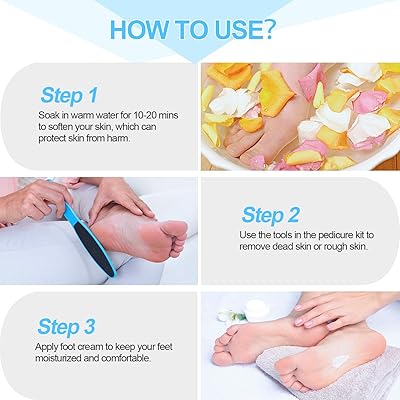 HOW TO USE?

Step 1
Soak in warm water for 10-20 mins to soften your skin, which can protect skin from harm.

Step 2
Use the tools in the pedicure kit to remove dead skin or rough skin.

Step 3
Apply foot cream to keep your feet moisturized and comfortable.