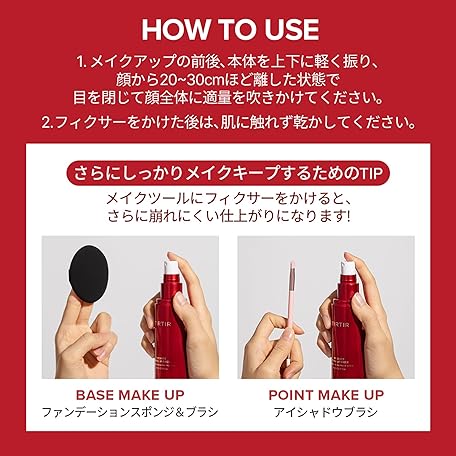 HOW TO USE

1. メイクアップの前後、本体を上下に軽く振り、顔から20~30cmほど離した状態で目を閉じて顔全体に適量を吹きかけてください。

2.フィクサーをかけた後は、肌に触れず乾かしてください。

さらにしっかりメイクキープするためのTIP

メイクツールにフィクサーをかけると、さらに崩れにくい仕上がりになります!

TIRTIR

BASE MAKE UP
ファンデーションスポンジ＆ブラシ

TIRTIR

POINT MAKE UP
アイシャドウブラシ