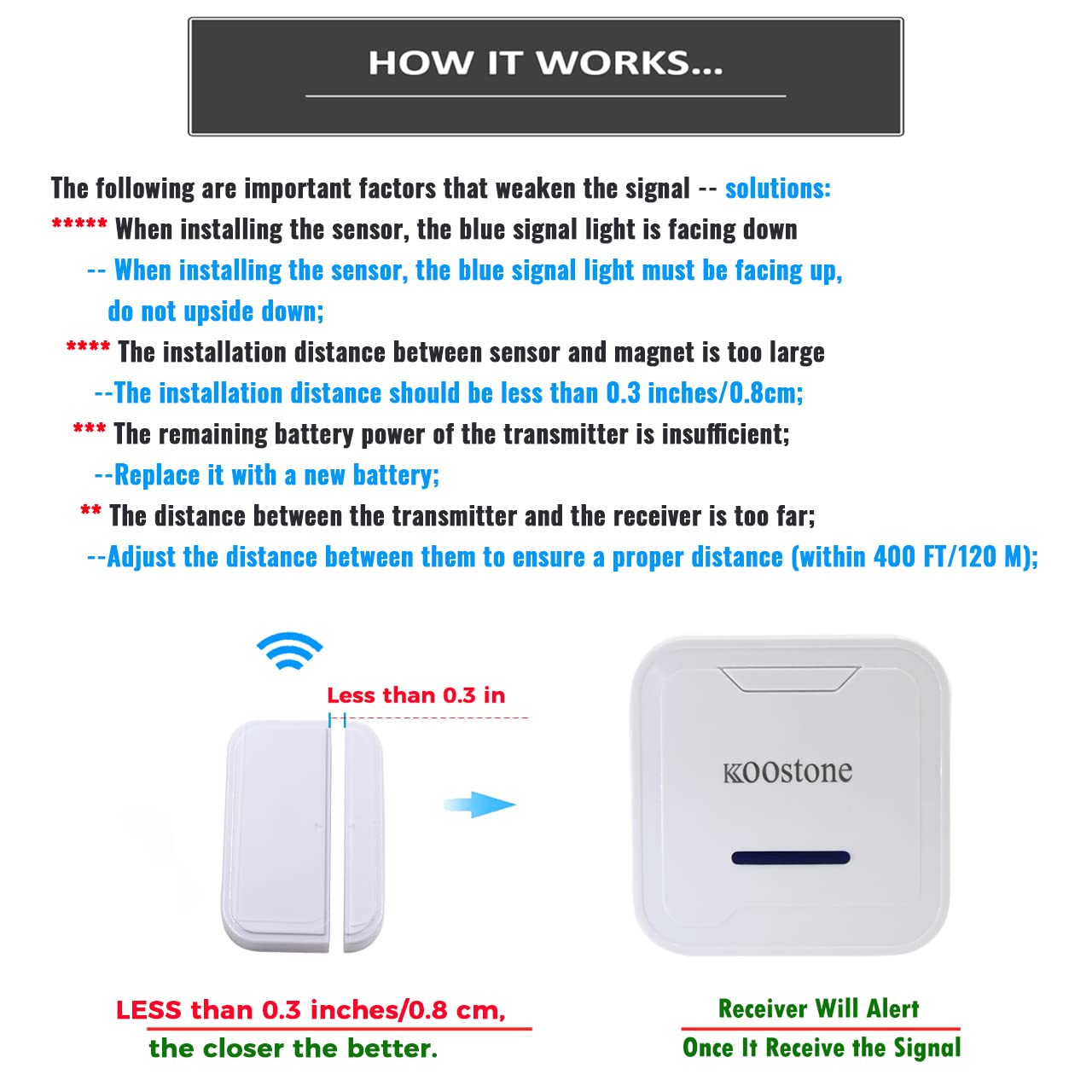 HOW IT WORKS...

The following are important factors that weaken the signal -- solutions:

***** When installing the sensor, the blue signal light is facing down

-- When installing the sensor, the blue signal light must be facing up, do not upside down;

**** The installation distance between sensor and magnet is too large

--The installation distance should be less than 0.3 inches/0.8cm;

*** The remaining battery power of the transmitter is insufficient;

--Replace it with a new battery;

** The distance between the transmitter and the receiver is too far;

--Adjust the distance between them to ensure a proper distance (within 400 FT/120 M);

Less than 0.3 in

KOOstone

LESS than 0.3 inches/0.8 cm, the closer the better.

Receiver Will Alert Once It Receive the Signal