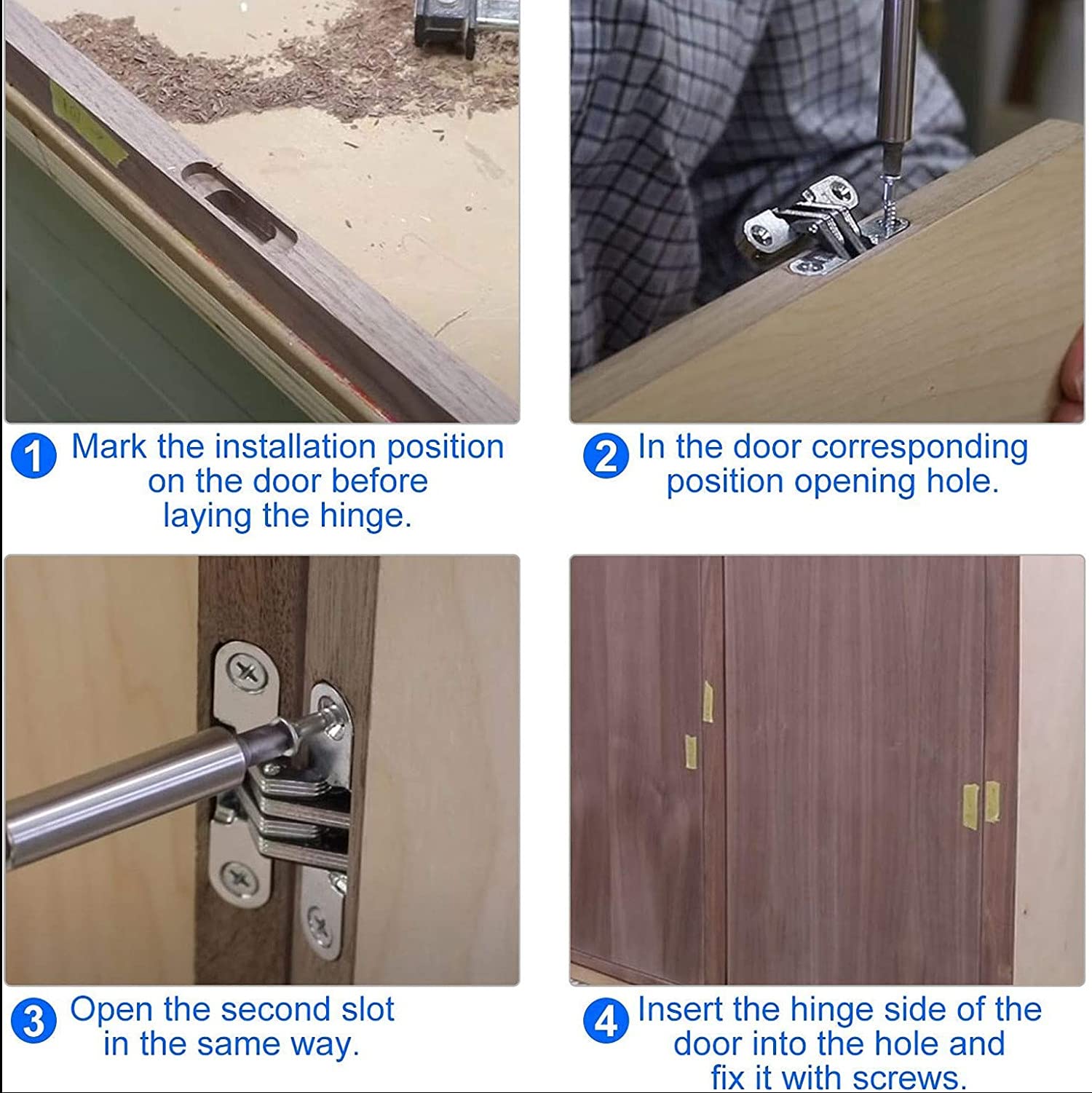 1 Mark the installation position on the door before laying the hinge.

2 In the door corresponding position opening hole.

3 Open the second slot in the same way.

4 Insert the hinge side of the door into the hole and fix it with screws.