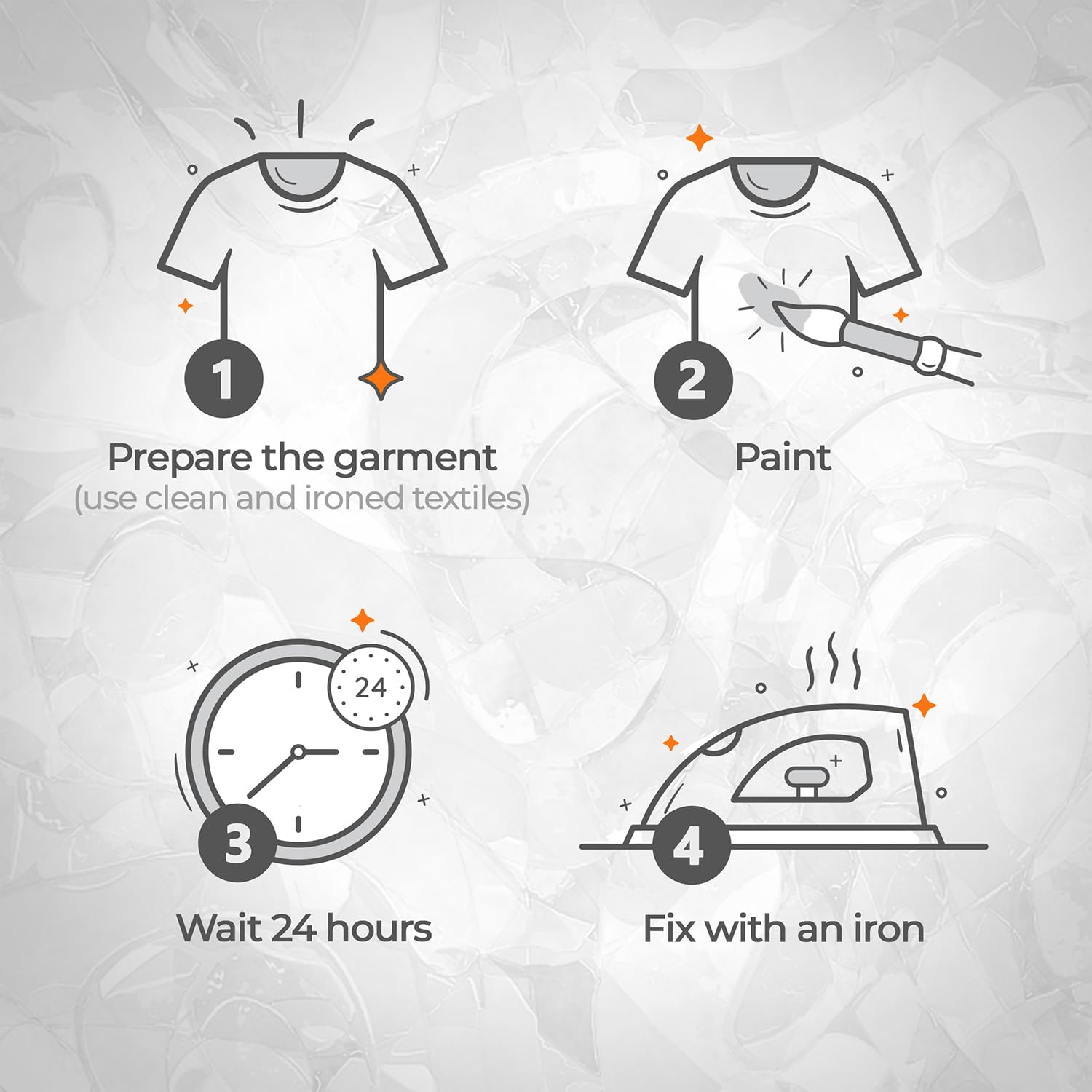 1
Prepare the garment
(use clean and ironed textiles)

2
Paint

24
3
Wait 24 hours

4
Fix with an iron