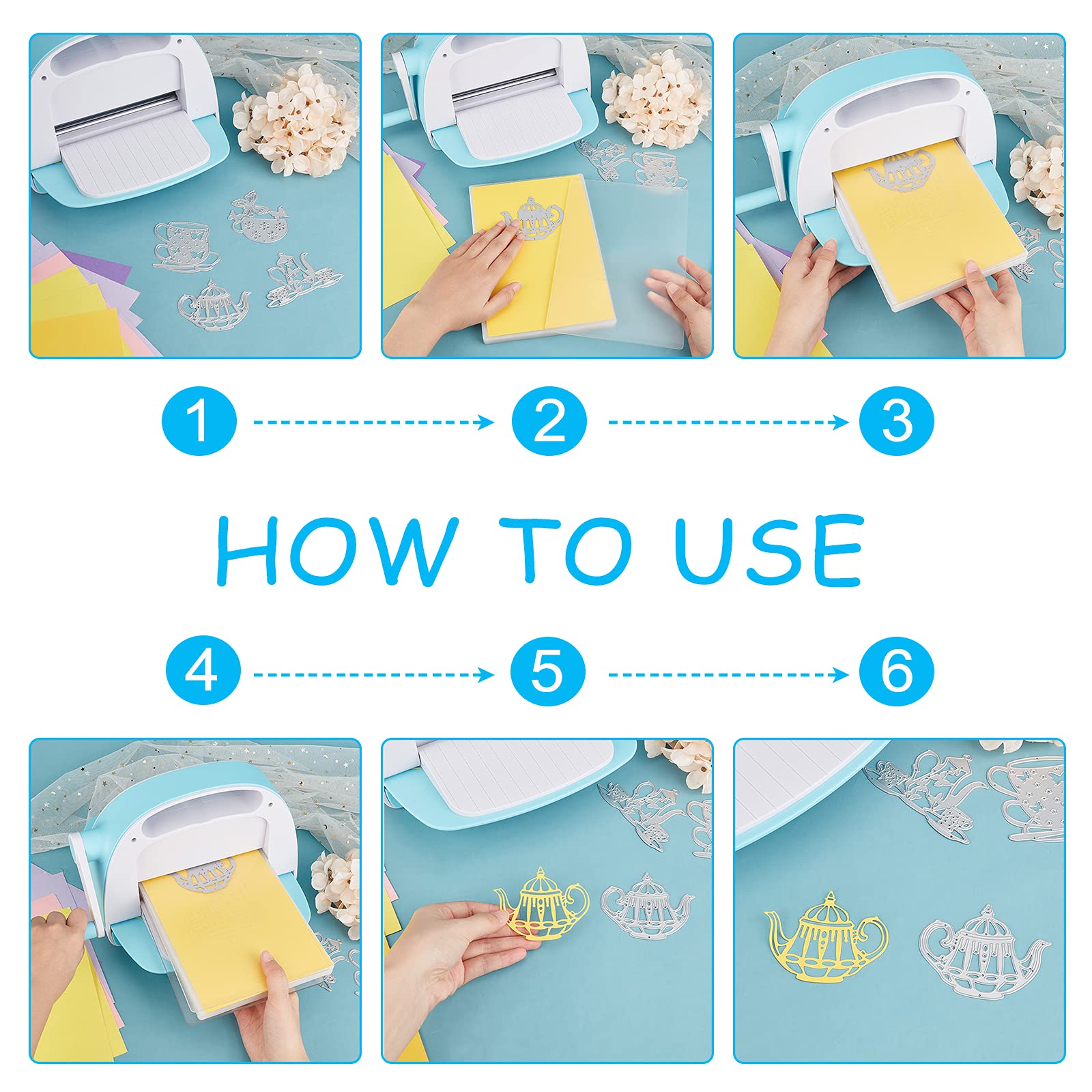 1
2
3

HOW TO USE

4
5
6