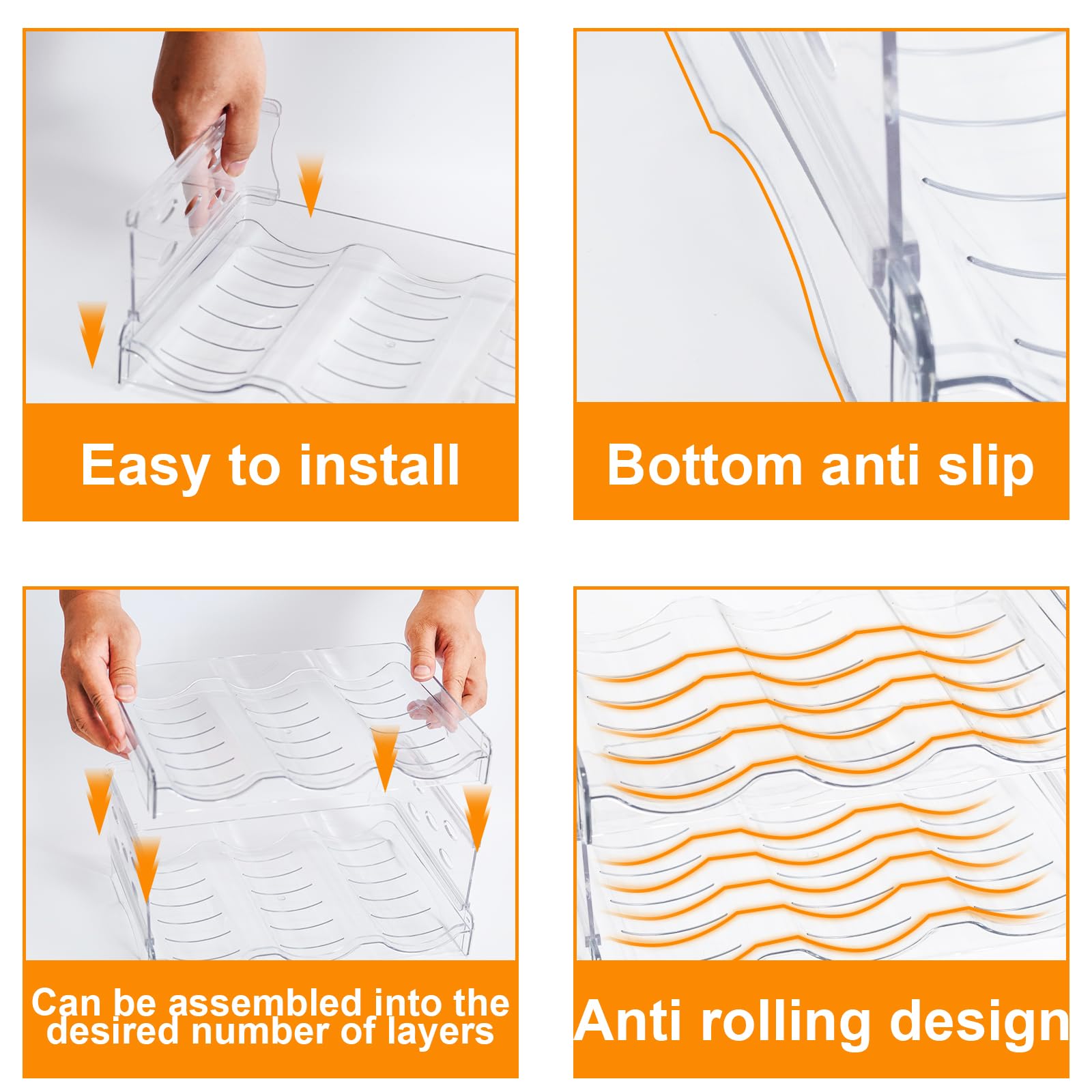 Easy to install

Bottom anti slip

Can be assembled into the desired number of layers

Anti rolling design