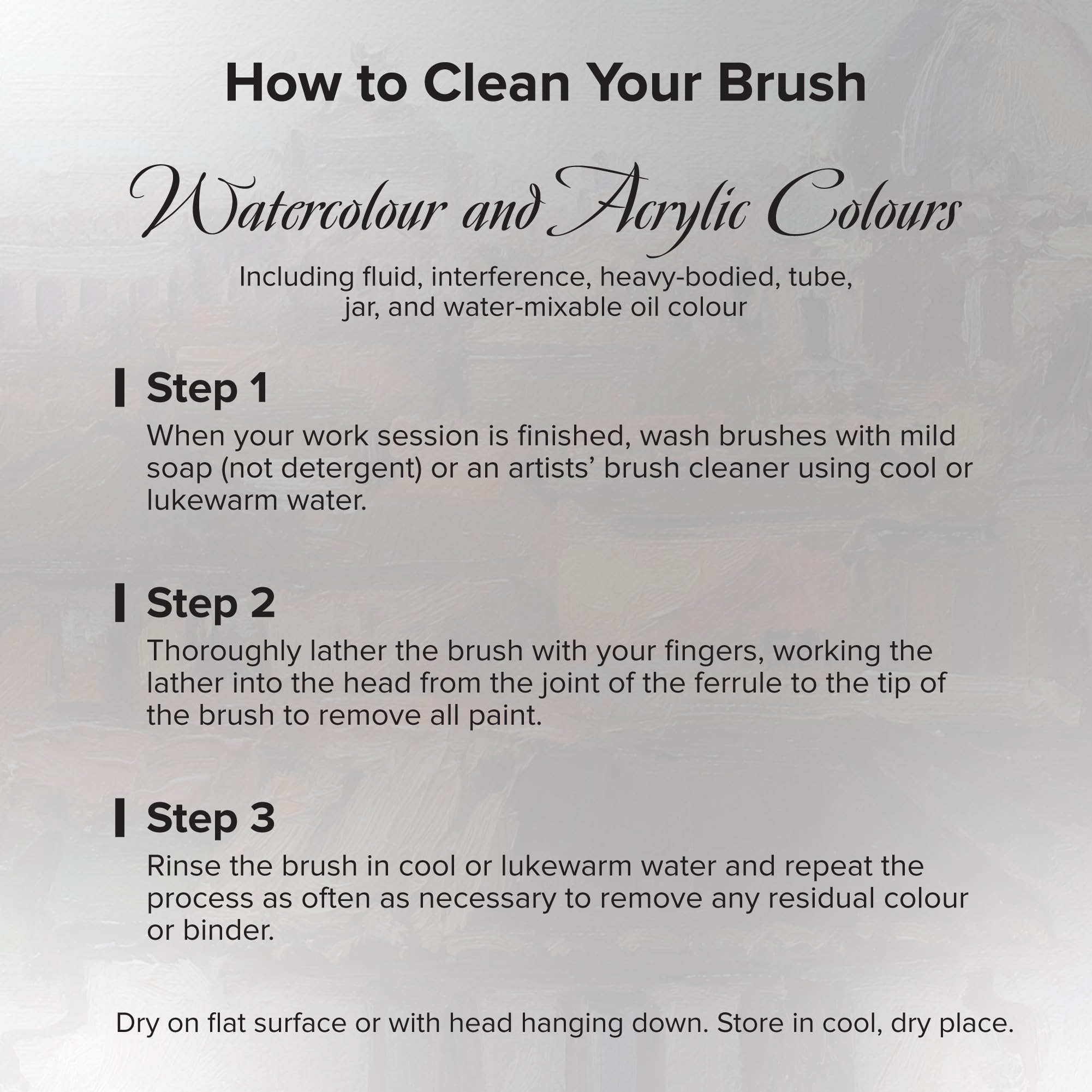 How to Clean Your Brush

Watercolour and Acrylic Colours

Including fluid, interference, heavy-bodied, tube, jar, and water-mixable oil colour

Step 1

When your work session is finished, wash brushes with mild soap (not detergent) or an artists' brush cleaner using cool or lukewarm water.

Step 2

Thoroughly lather the brush with your fingers, working the lather into the head from the joint of the ferrule to the tip of the brush to remove all paint.

Step 3

Rinse the brush in cool or lukewarm water and repeat the process as often as necessary to remove any residual colour or binder.

Dry on flat surface or with head hanging down. Store in cool, dry place.