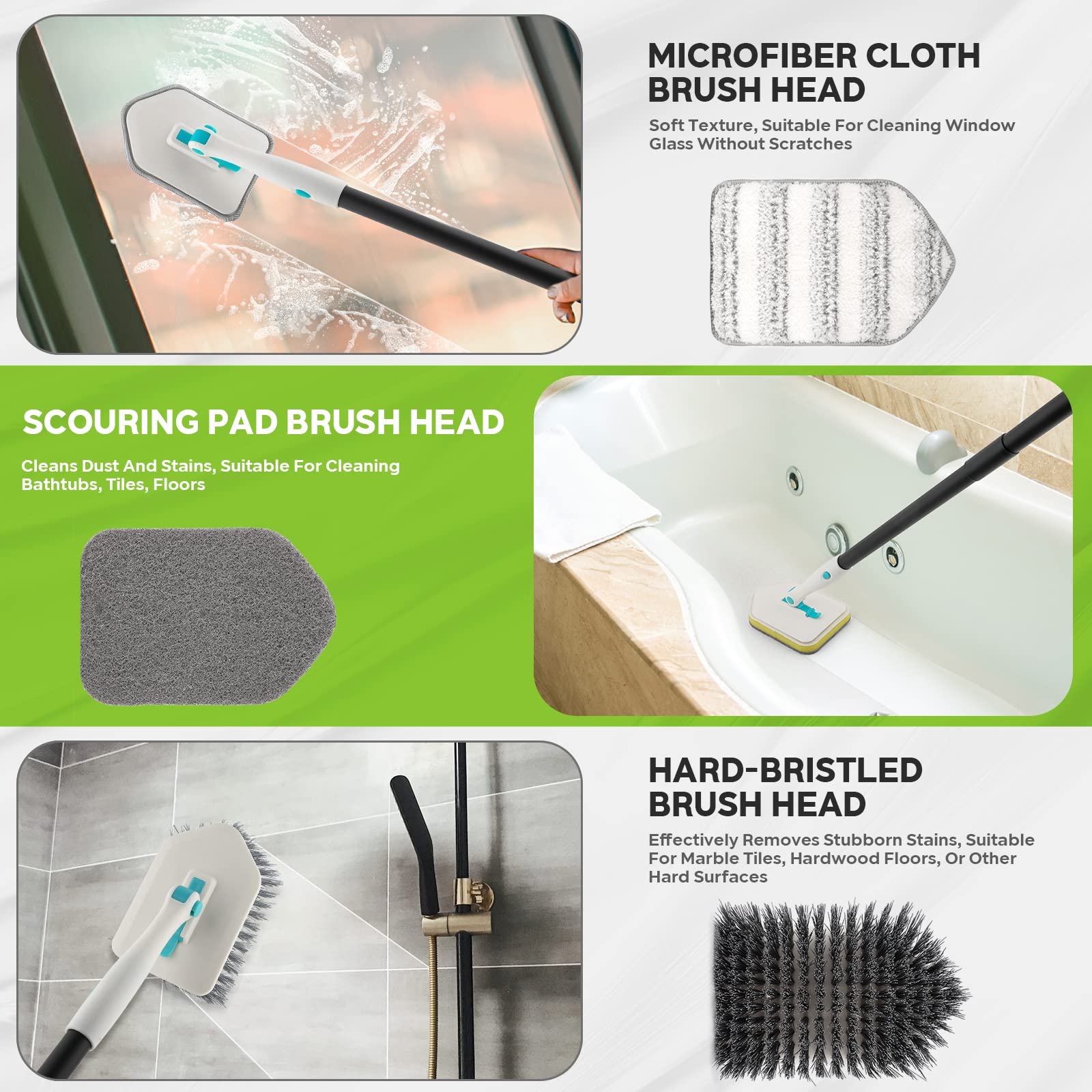 MICROFIBER CLOTH BRUSH HEAD

Soft Texture, Suitable For Cleaning Window Glass Without Scratches

SCOURING PAD BRUSH HEAD

Cleans Dust And Stains, Suitable For Cleaning Bathtubs, Tiles, Floors

HARD-BRISTLED BRUSH HEAD

Effectively Removes Stubborn Stains, Suitable For Marble Tiles, Hardwood Floors, Or Other Hard Surfaces