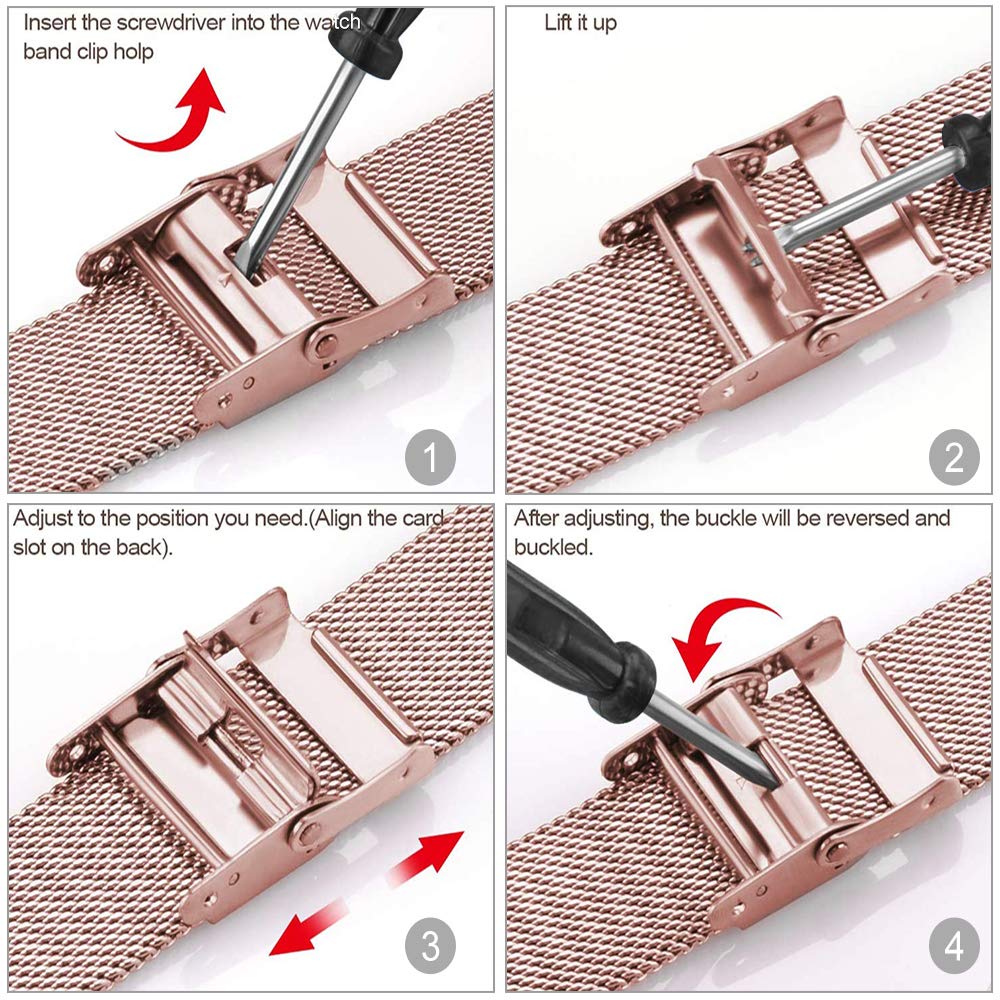 Insert the screwdriver into the watch band clip holp

1

Lift it up

2

Adjust to the position you need.(Align the card slot on the back).

3

After adjusting, the buckle will be reversed and buckled.

4