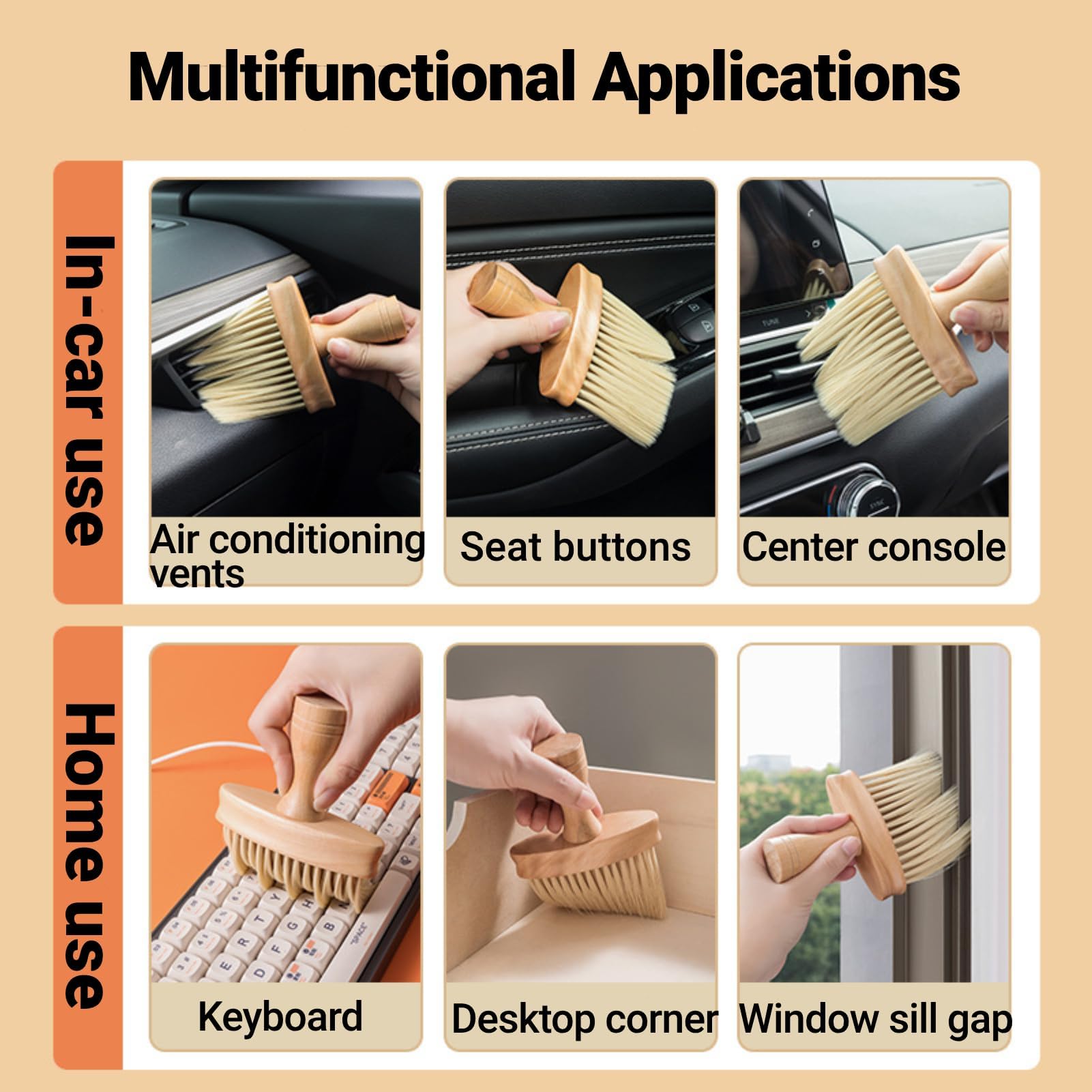 Multifunctional Applications

In-car use

Air conditioning vents

Seat buttons

Center console

Home use

Keyboard

Desktop corner

Window sill gap