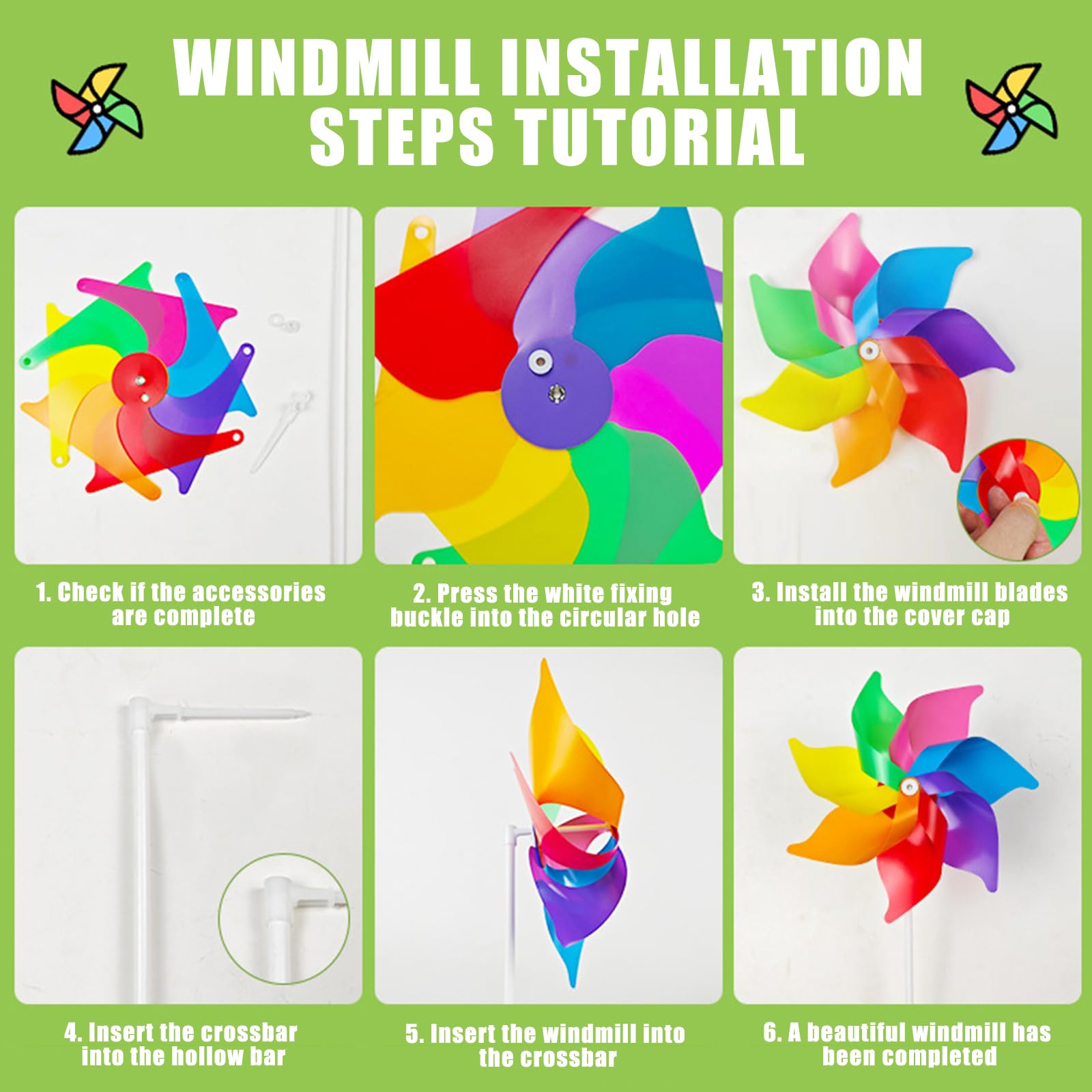 WINDMILL INSTALLATION STEPS TUTORIAL

1. Check if the accessories are complete

2. Press the white fixing buckle into the circular hole

3. Install the windmill blades into the cover cap

4. Insert the crossbar into the hollow bar

5. Insert the windmill into the crossbar

6. A beautiful windmill has been completed