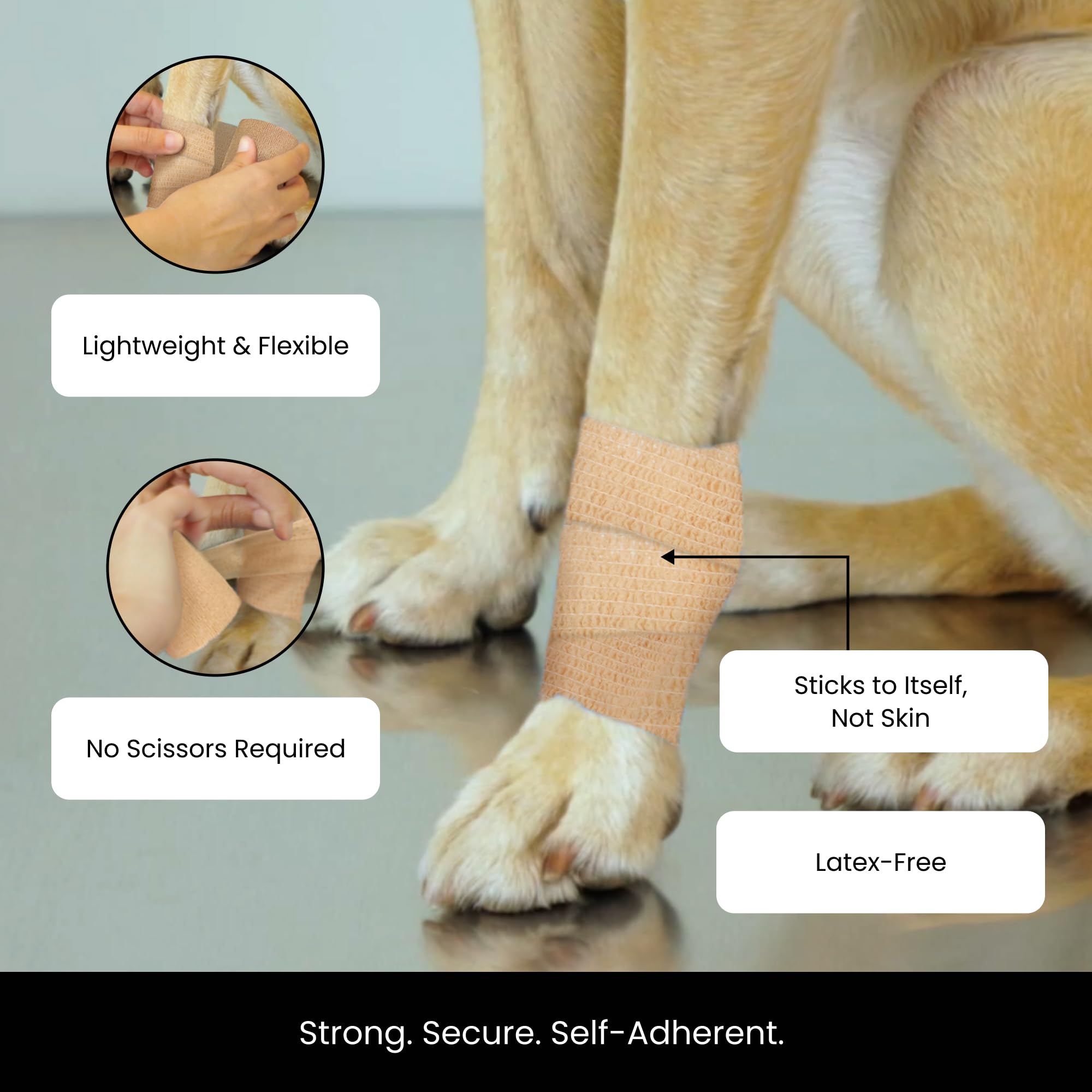 Lightweight & Flexible

No Scissors Required

Sticks to Itself, Not Skin

Latex-Free

Strong. Secure. Self-Adherent.