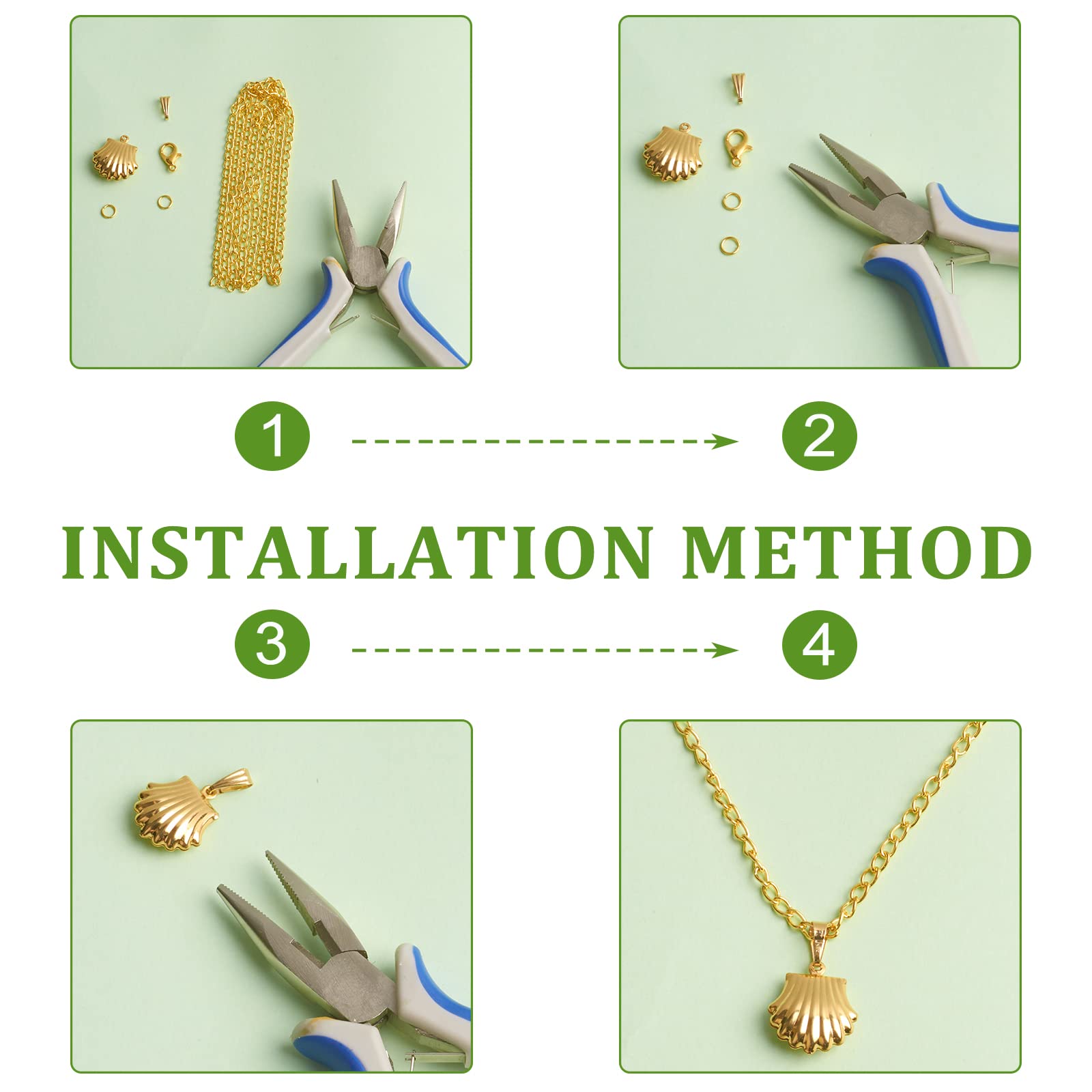 1

2

INSTALLATION METHOD

3

4