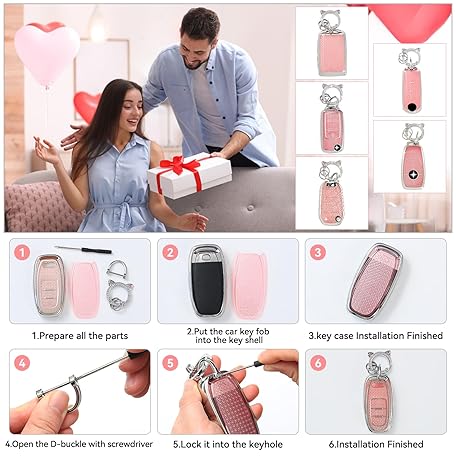 1

1.Prepare all the parts

2

2.Put the car key fob into the key shell

3

3.key case Installation Finished

4

4.Open the D-buckle with screwdriver

5

5.Lock it into the keyhole

6

6.Installation Finished