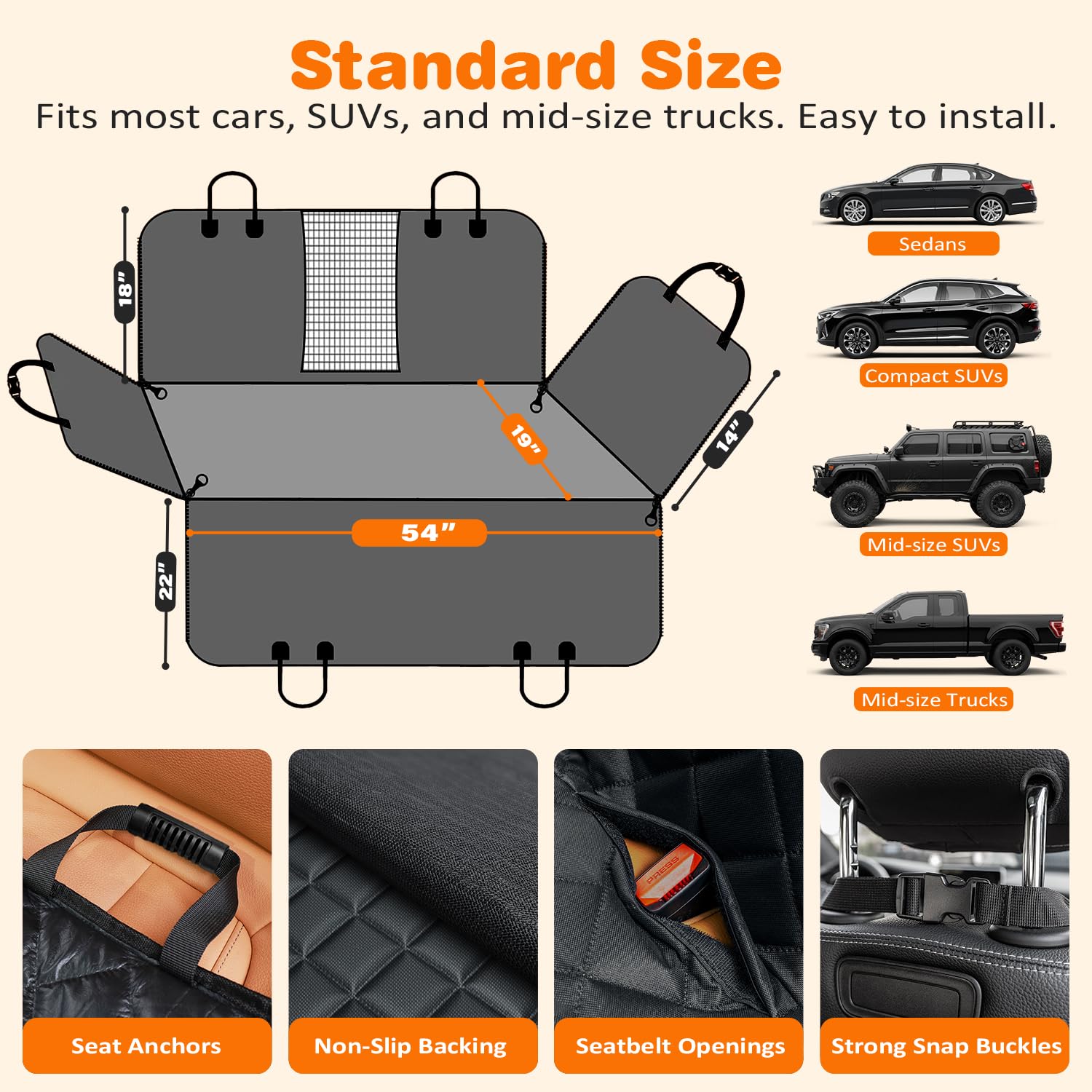 Standard Size

Fits most cars, SUVs, and mid-size trucks. Easy to install.

18"

19"

14"

54"

22"

Sedans

Compact SUVs

Mid-size SUVs

Mid-size Trucks

PRESS

Seat Anchors

Non-Slip Backing

Seatbelt Openings

Strong Snap Buckles