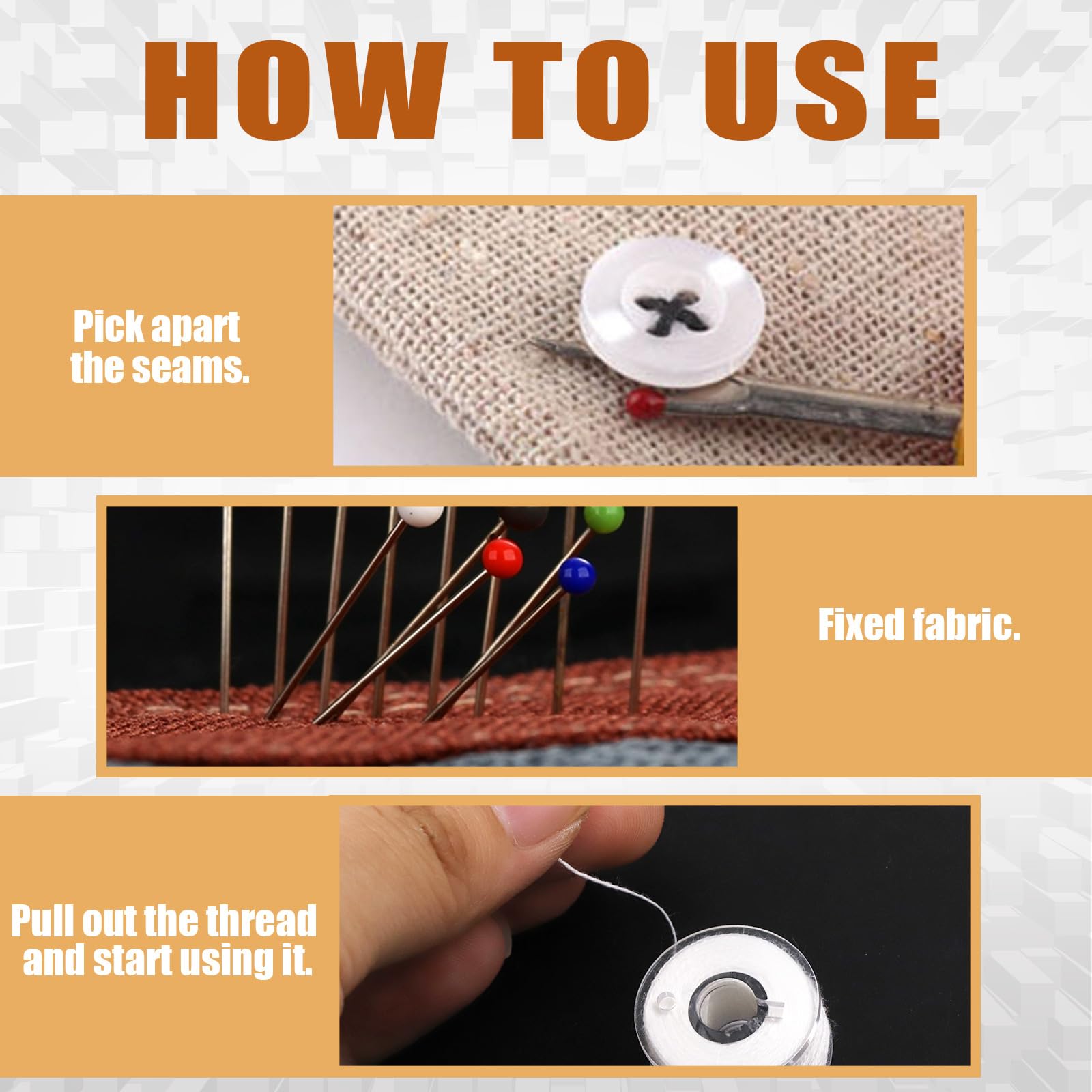 HOW TO USE

Pick apart the seams.

Fixed fabric.

Pull out the thread and start using it.