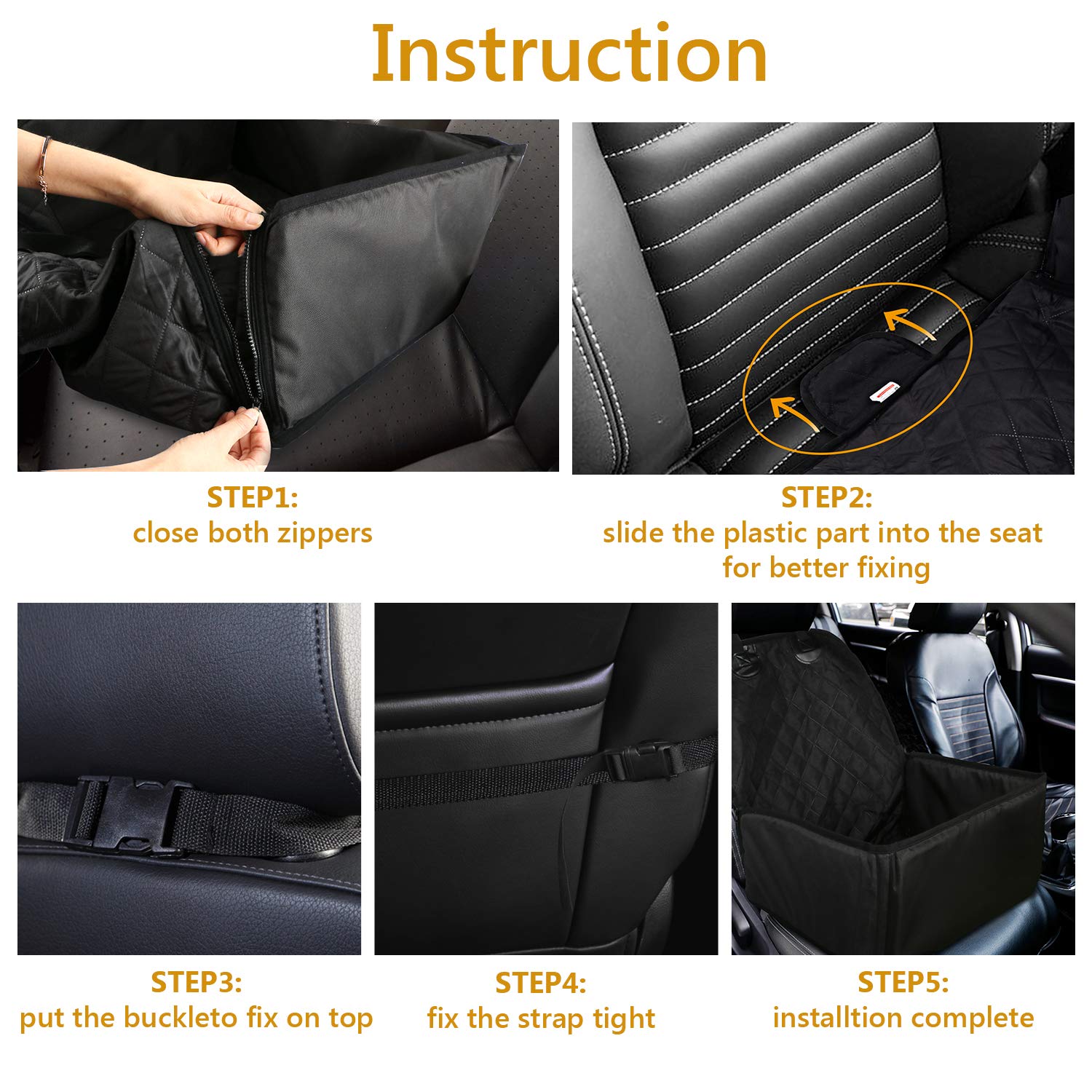 Instruction

STEP1:
close both zippers

STEP2:
slide the plastic part into the seat for better fixing

STEP3:
put the buckleto fix on top

STEP4:
fix the strap tight

STEP5:
installtion complete