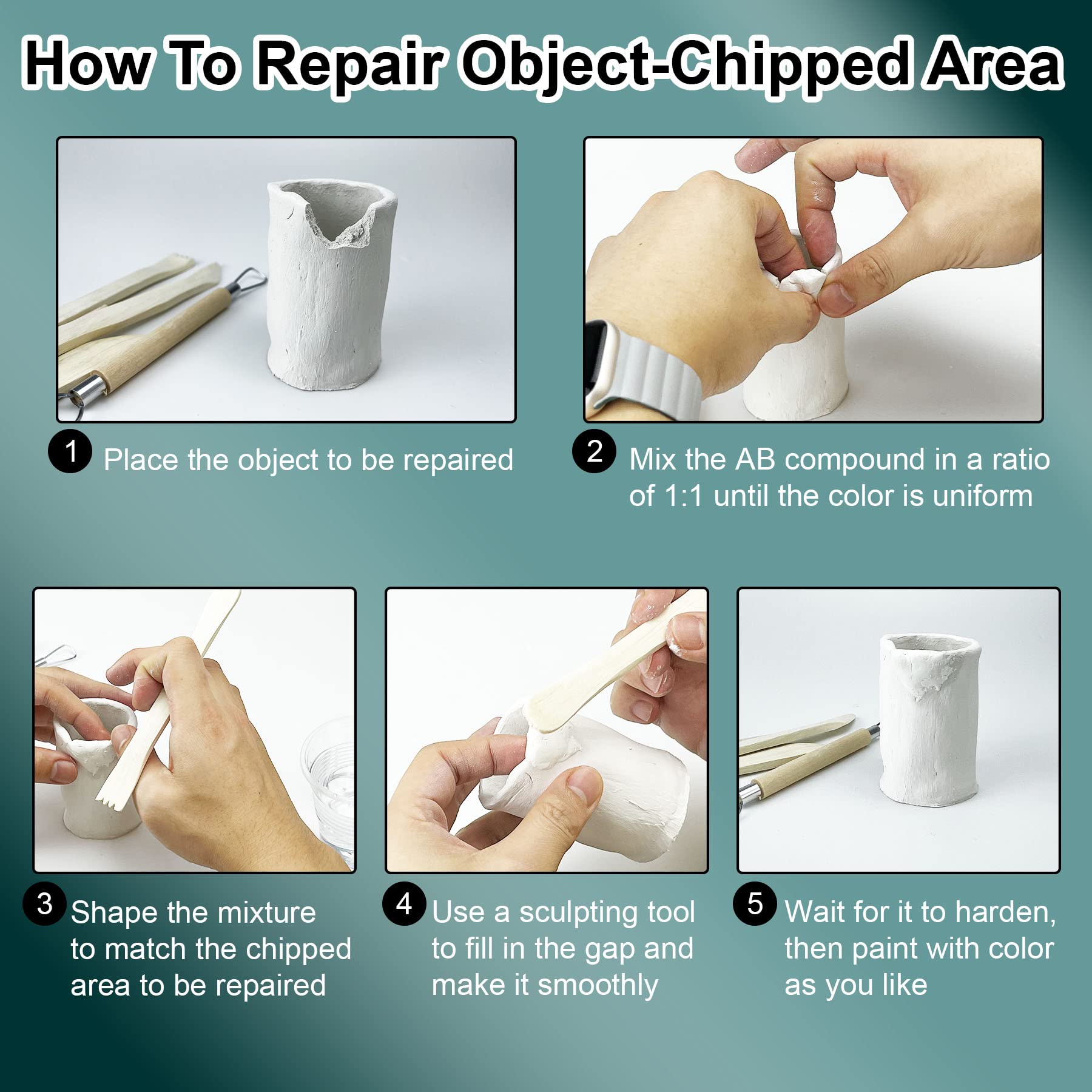 How To Repair Object-Chipped Area

1 Place the object to be repaired

2 Mix the AB compound in a ratio of 1:1 until the color is uniform

3 Shape the mixture to match the chipped area to be repaired

4 Use a sculpting tool to fill in the gap and make it smoothly

5 Wait for it to harden, then paint with color as you like