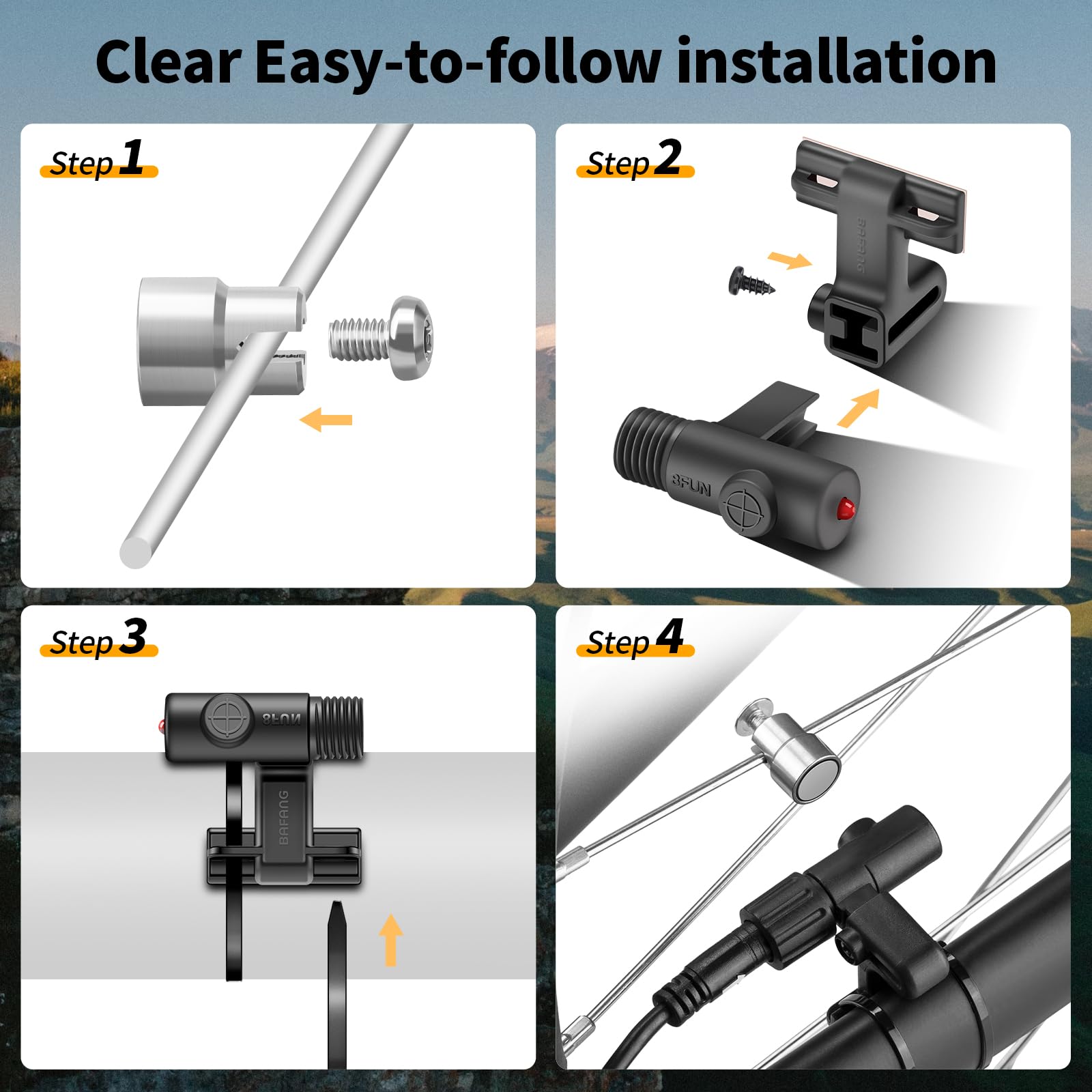 Clear Easy-to-follow installation

Step 1

Step 2

BAFANG

8FUN

Step 3

8FUN

BAFANG

Step 4