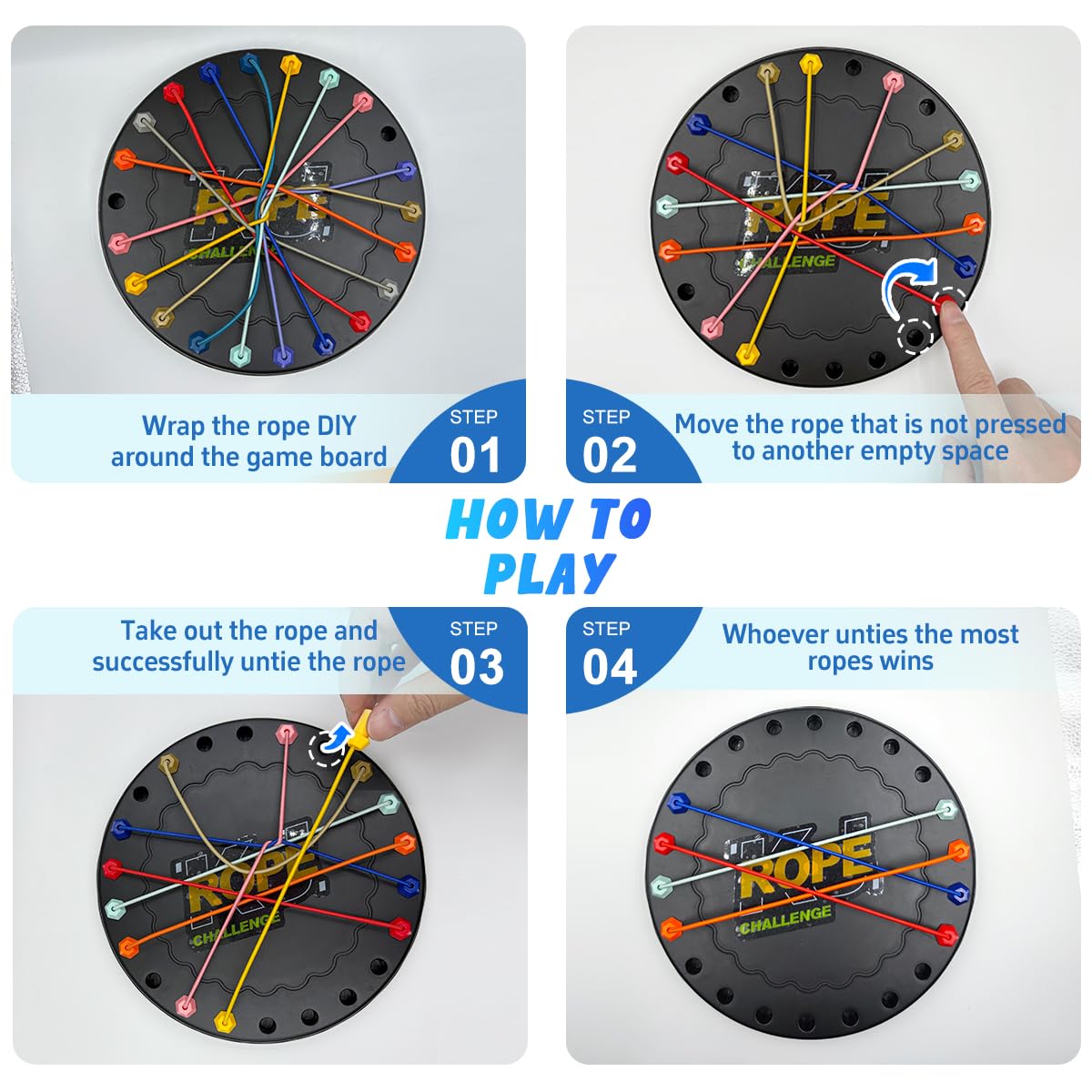 ROPE
CHALLENGE

Wrap the rope DIY around the game board

STEP
01

ROPE
CHALLENGE

STEP
02

Move the rope that is not pressed to another empty space

HOW TO PLAY

Take out the rope and successfully untie the rope

STEP
03

STEP
04

Whoever unties the most ropes wins

ROPE
CHALLENGE

ROPE
CHALLENGE