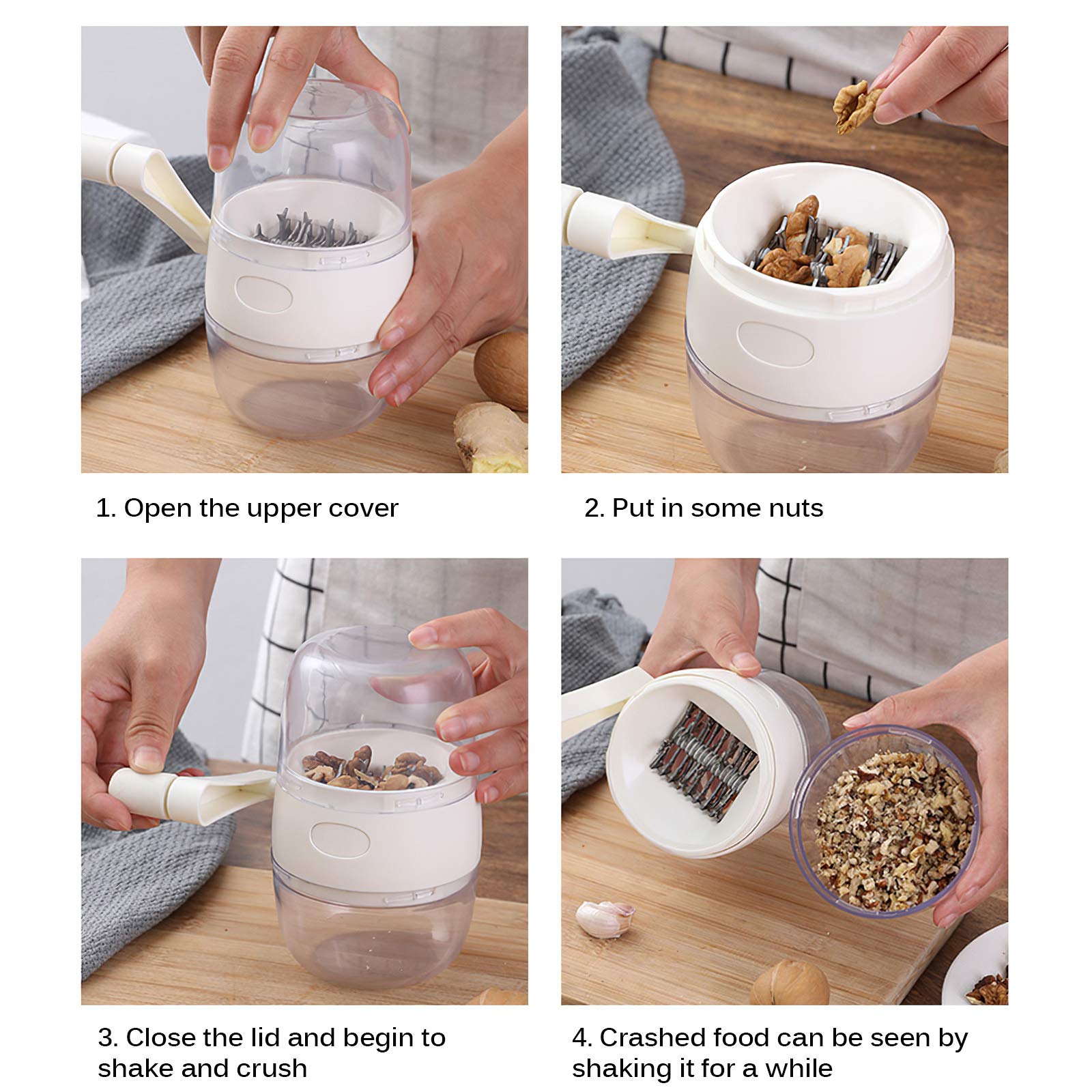 1. Open the upper cover

2. Put in some nuts

3. Close the lid and begin to shake and crush

4. Crashed food can be seen by shaking it for a while