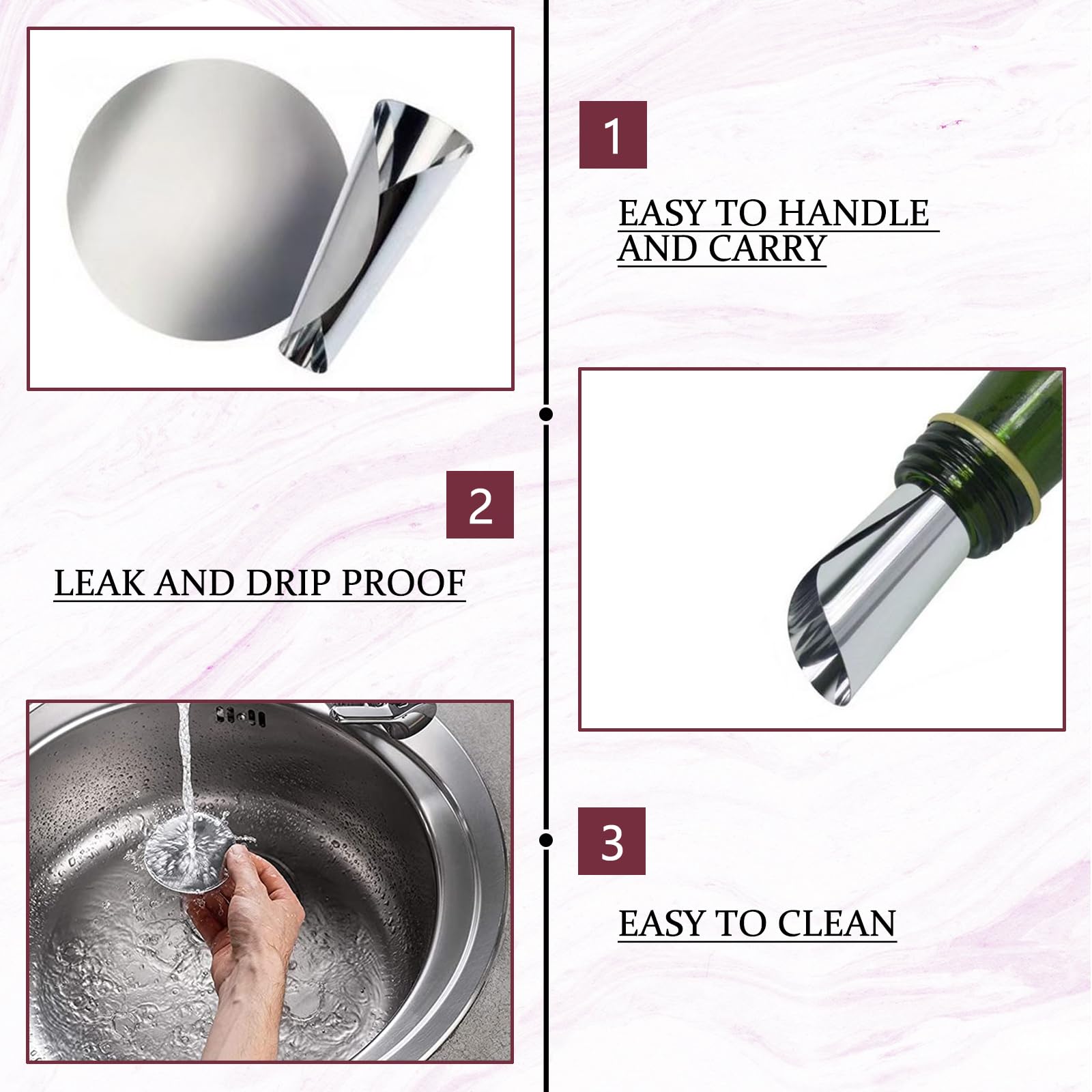 1

EASY TO HANDLE AND CARRY

2

LEAK AND DRIP PROOF

3

EASY TO CLEAN