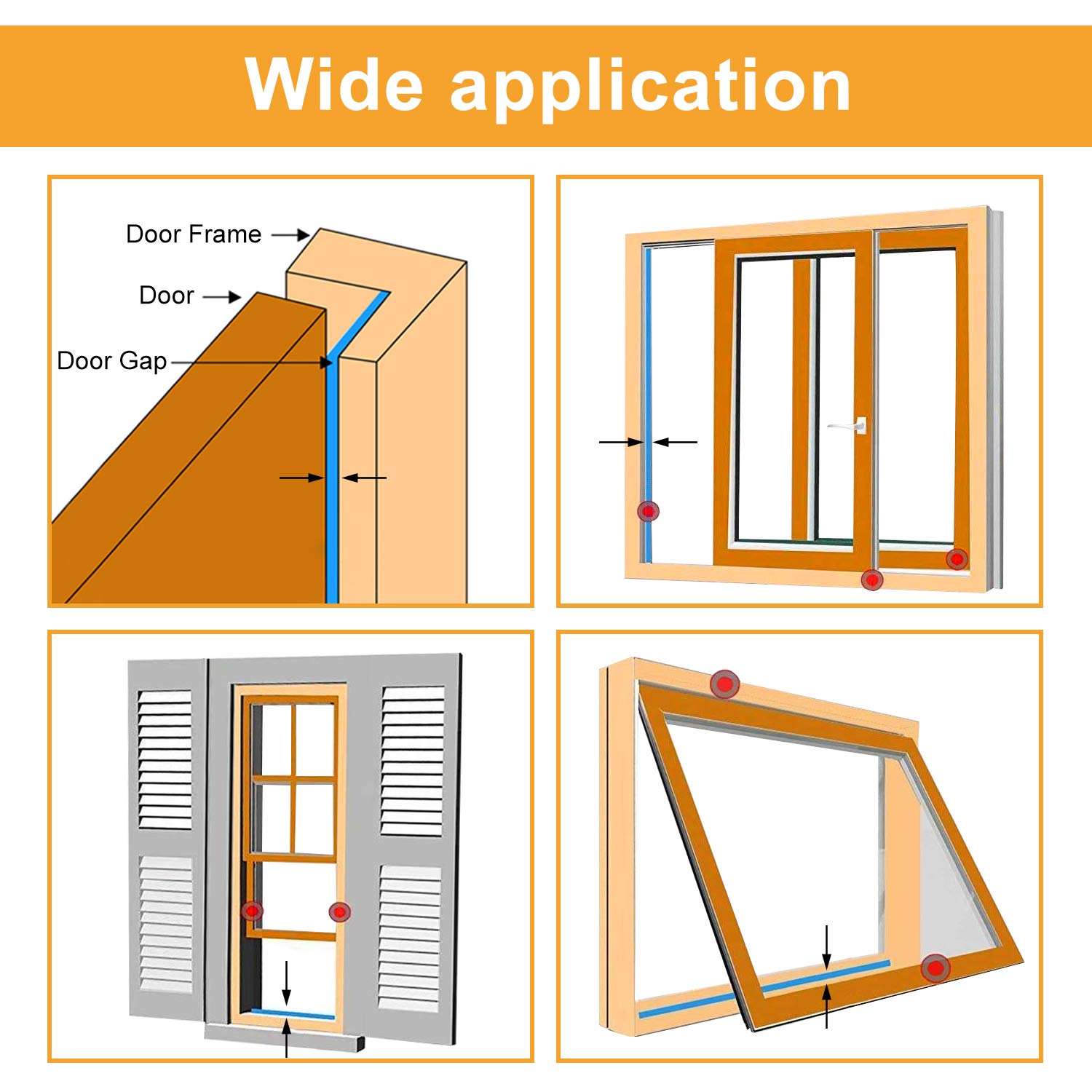 Wide application

Door Frame

Door

Door Gap