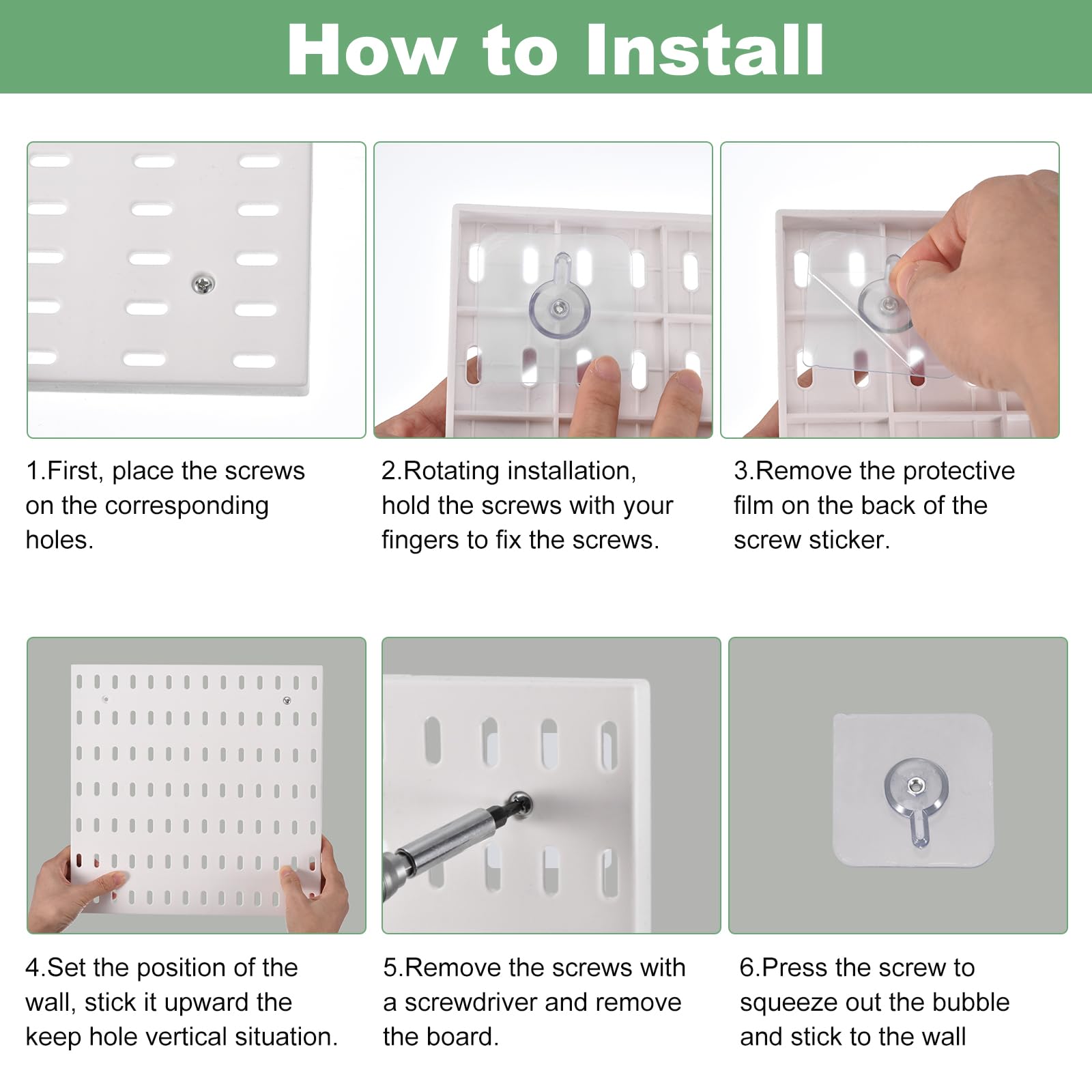 How to Install

1.First, place the screws on the corresponding holes.

2.Rotating installation, hold the screws with your fingers to fix the screws.

3.Remove the protective film on the back of the screw sticker.

4.Set the position of the wall, stick it upward the keep hole vertical situation.

5.Remove the screws with a screwdriver and remove the board.

6.Press the screw to squeeze out the bubble and stick to the wall