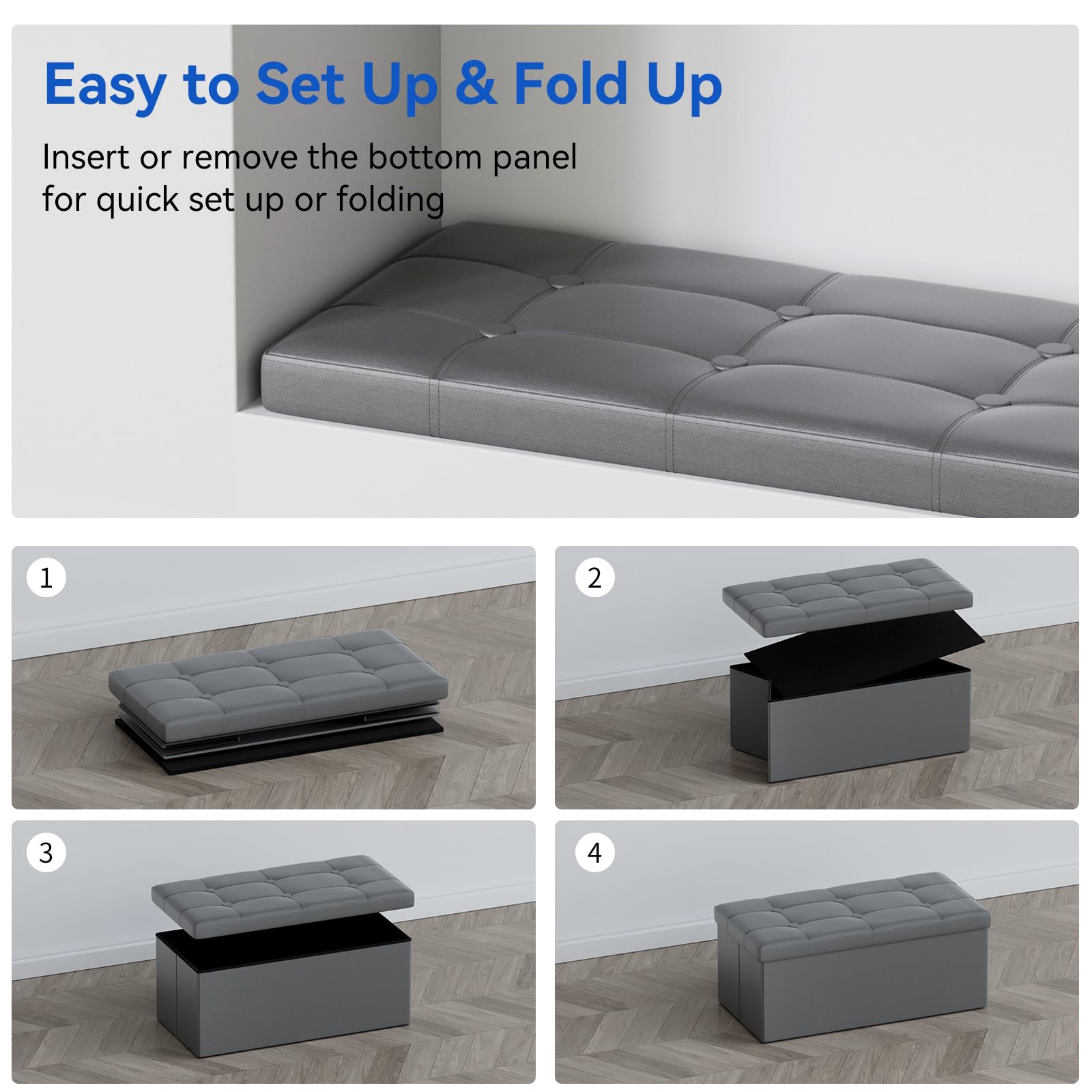 Easy to Set Up & Fold Up

Insert or remove the bottom panel for quick set up or folding

1

2

3

4