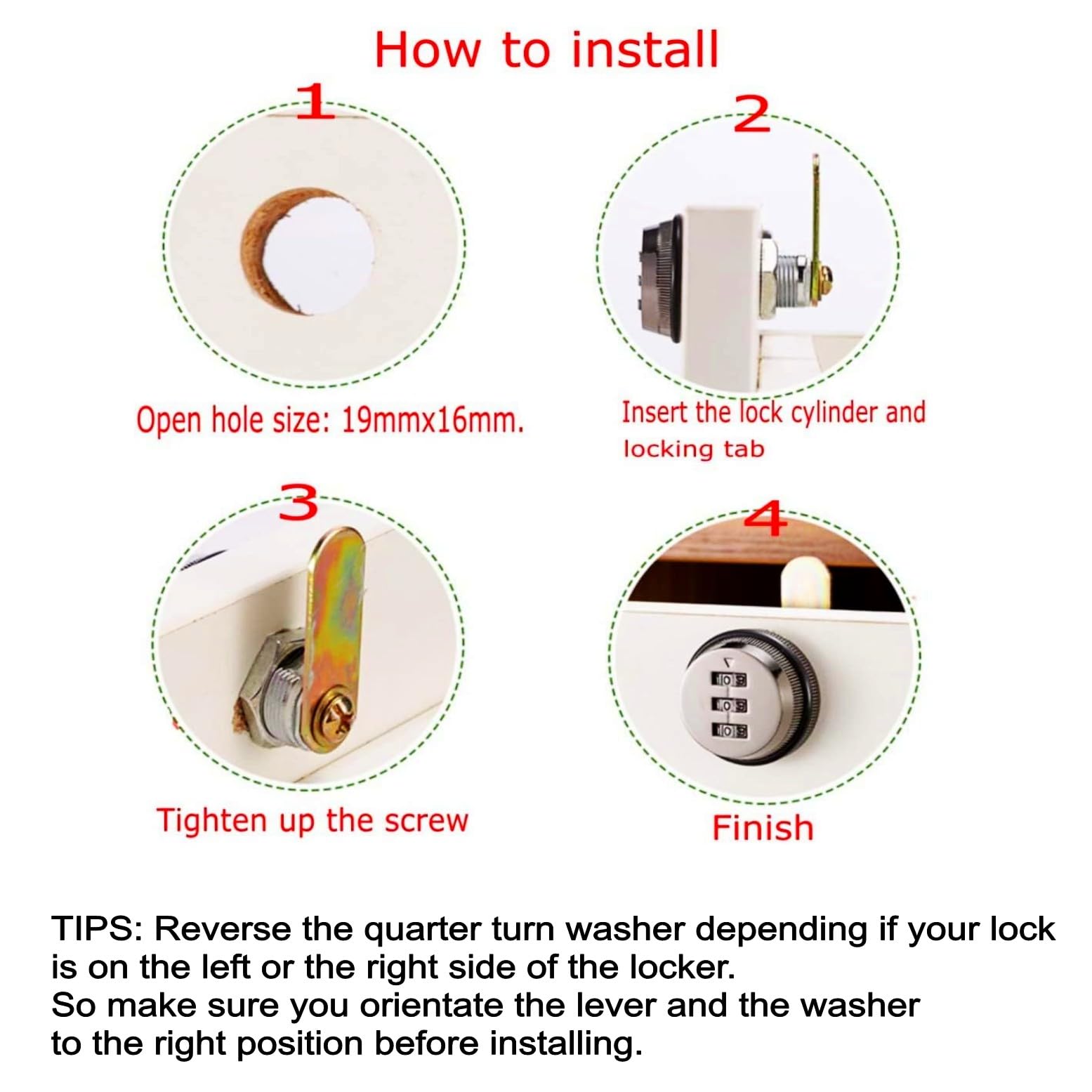 How to install

1

Open hole size: 19mmx16mm.

2

Insert the lock cylinder and locking tab

3

Tighten up the screw

4

Finish

TIPS: Reverse the quarter turn washer depending if your lock is on the left or the right side of the locker.
So make sure you orientate the lever and the washer to the right position before installing.