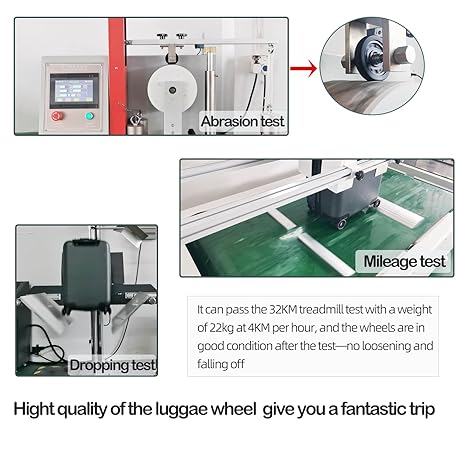 Abrasion test

Mileage test

Dropping test

It can pass the 32KM treadmill test with a weight of 22kg at 4KM per hour, and the wheels are in good condition after the test—no loosening and falling off

Hight quality of the luggae wheel give you a fantastic trip