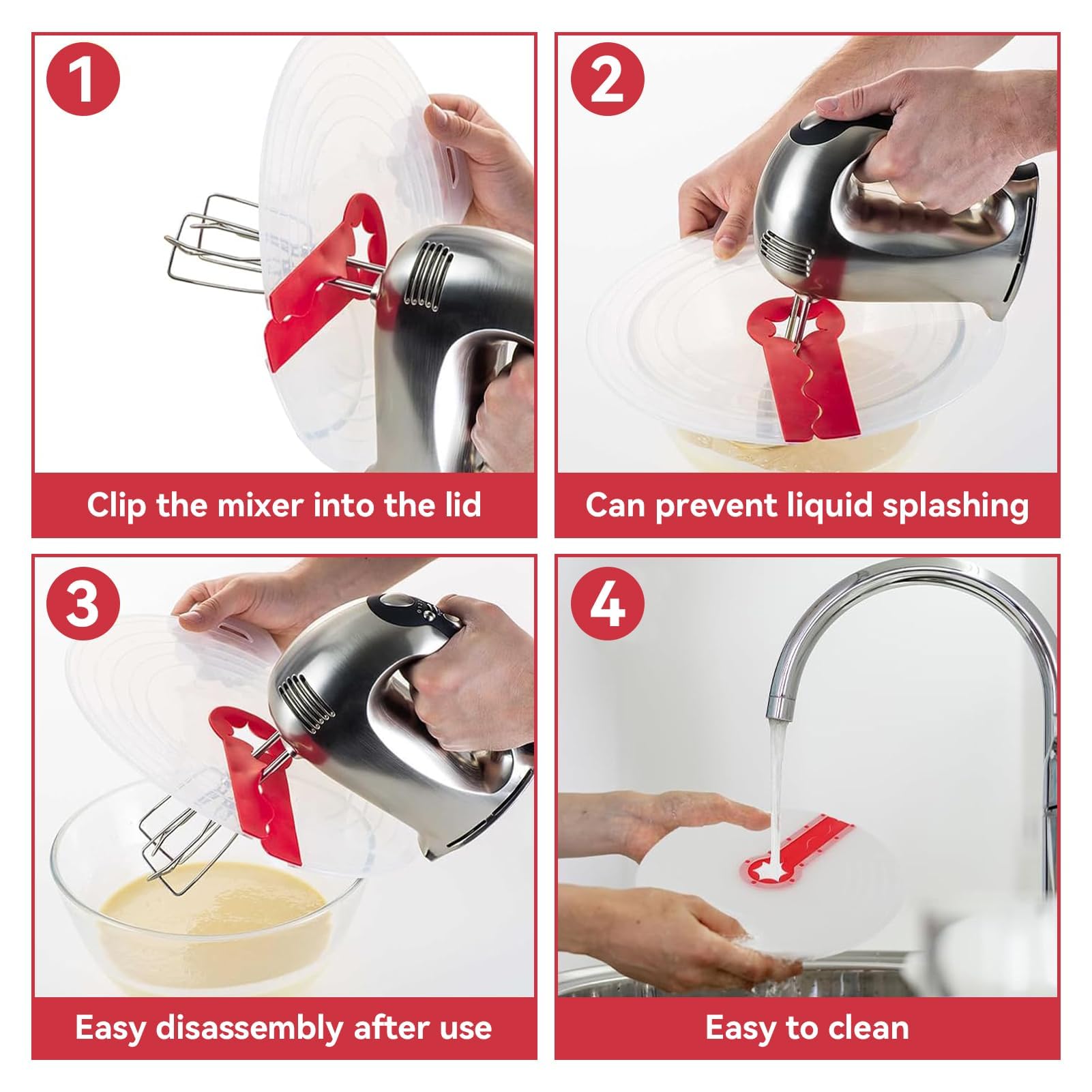 1

Clip the mixer into the lid

2

Can prevent liquid splashing

3

Easy disassembly after use

4

Easy to clean