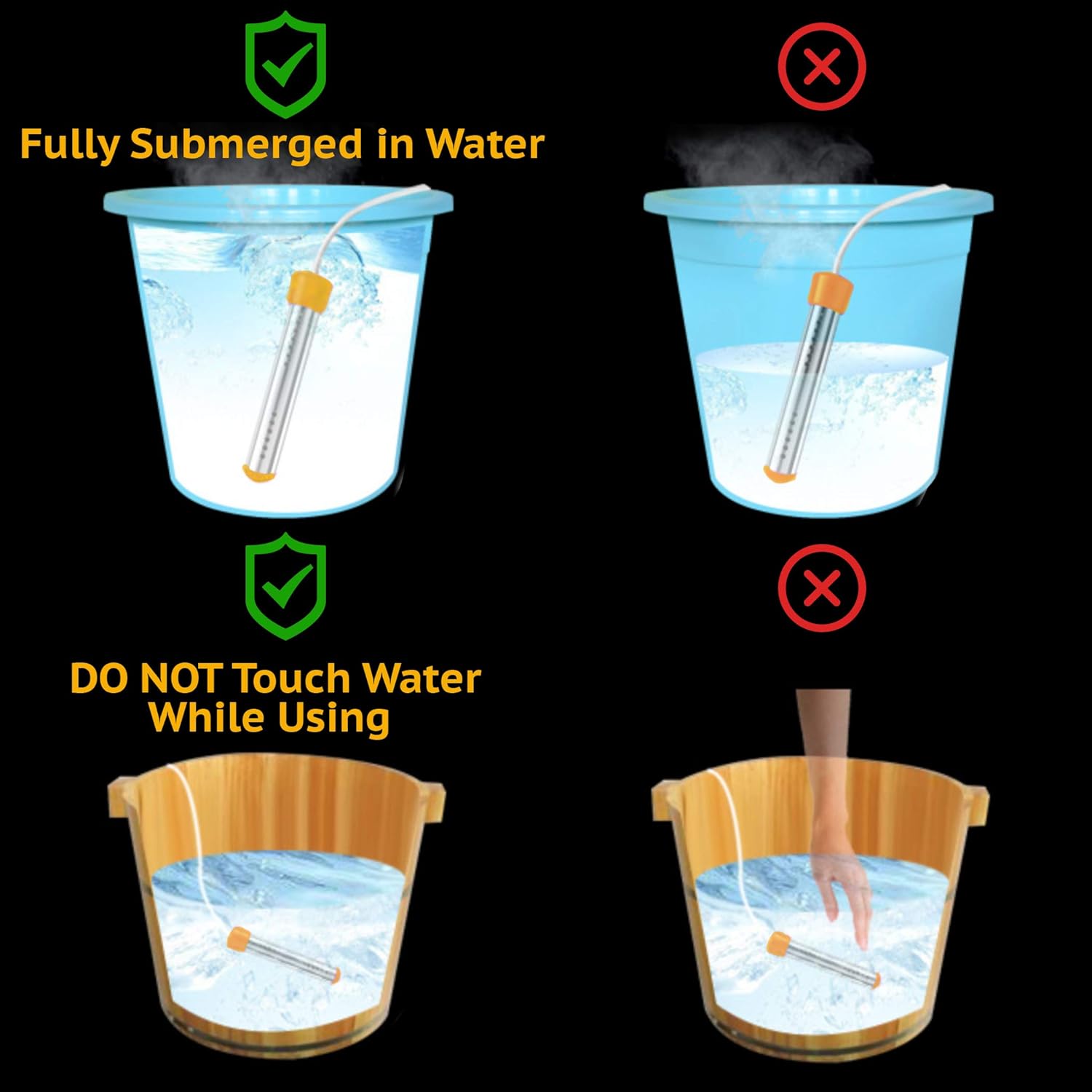 Fully Submerged in Water

DO NOT Touch Water While Using