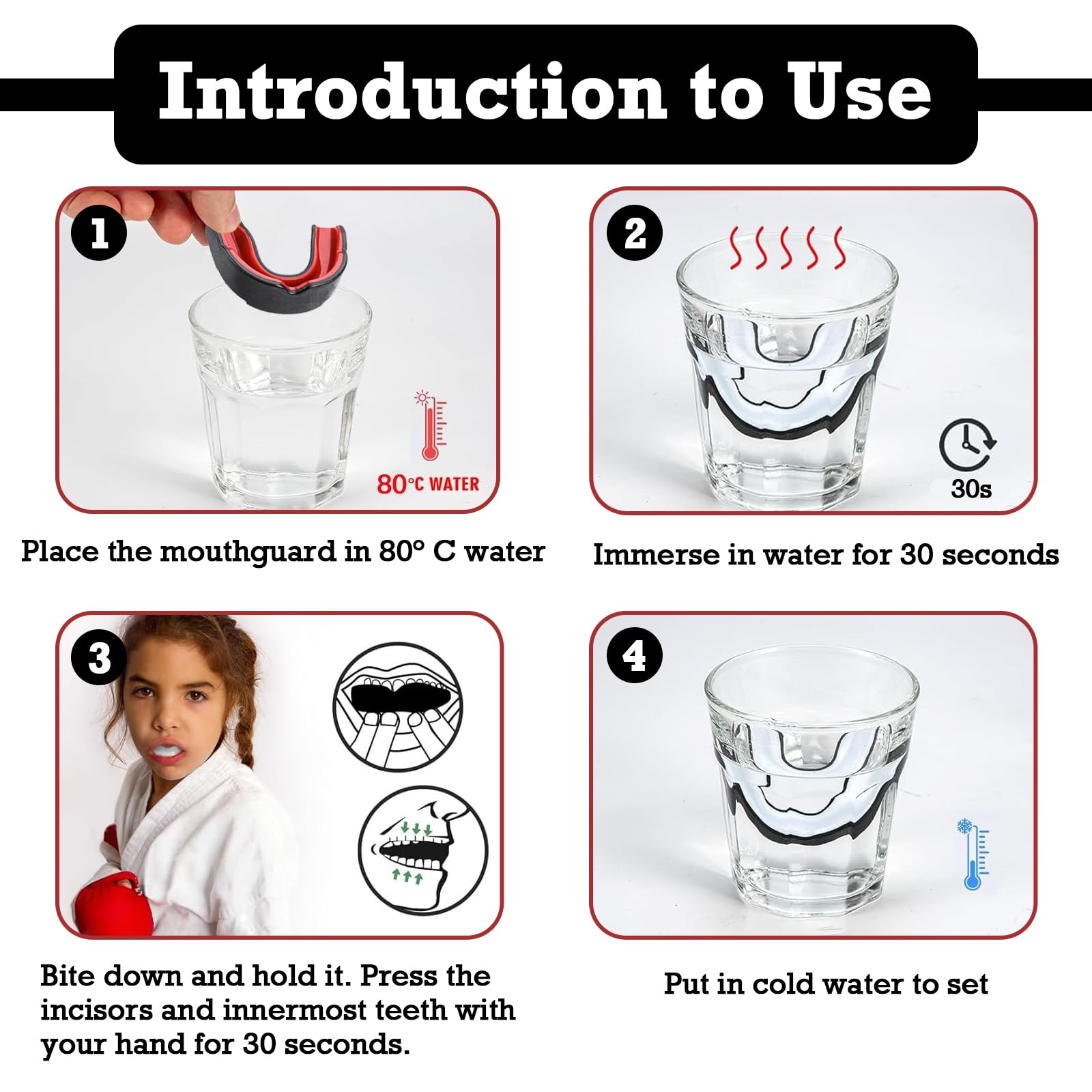 Introduction to Use

1

80°C WATER

Place the mouthguard in 80° C water

2

30s

Immerse in water for 30 seconds

3

Bite down and hold it. Press the incisors and innermost teeth with your hand for 30 seconds.

4

Put in cold water to set