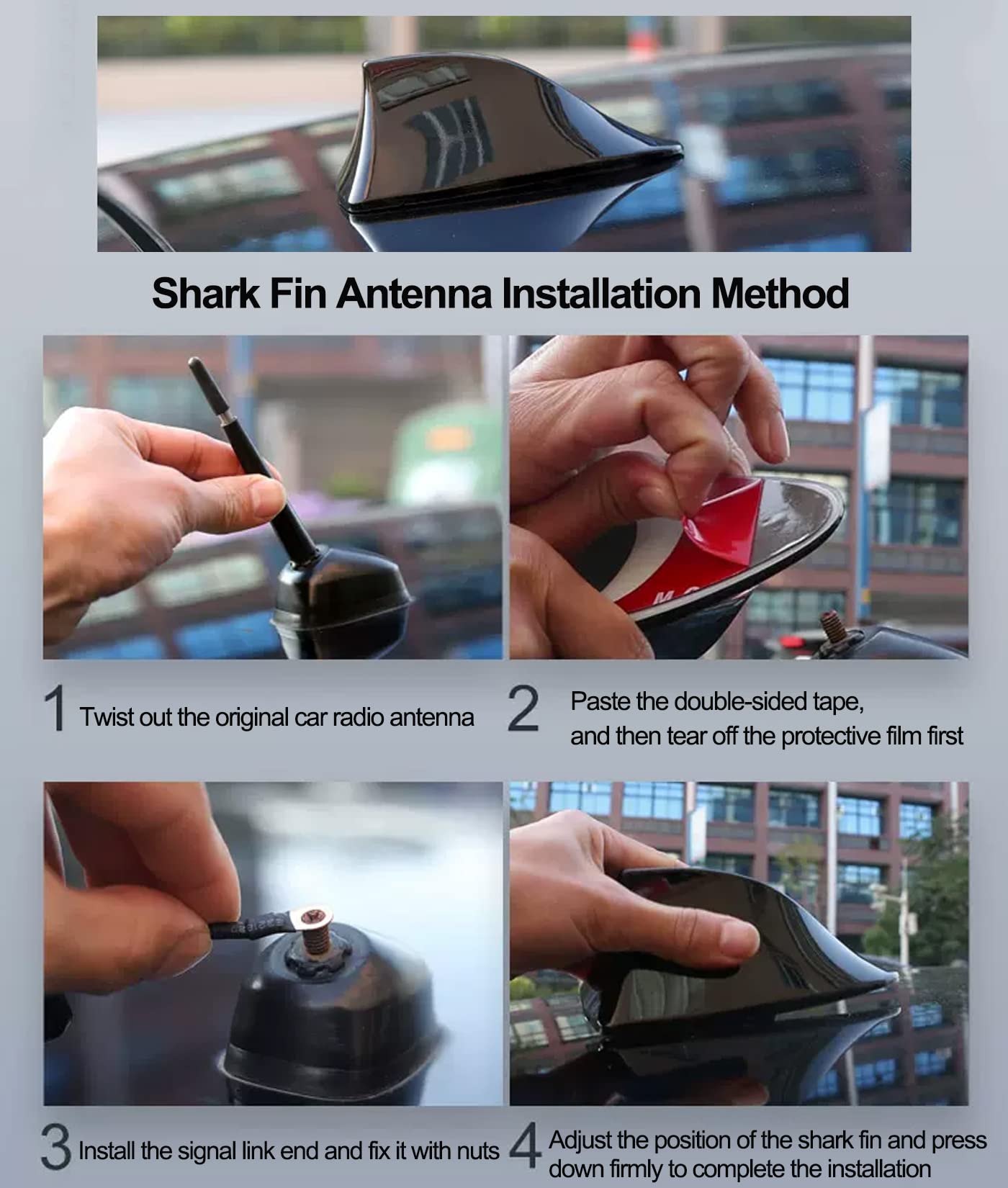 Shark Fin Antenna Installation Method

1 Twist out the original car radio antenna

2 Paste the double-sided tape, and then tear off the protective film first

3 Install the signal link end and fix it with nuts

4 Adjust the position of the shark fin and press down firmly to complete the installation