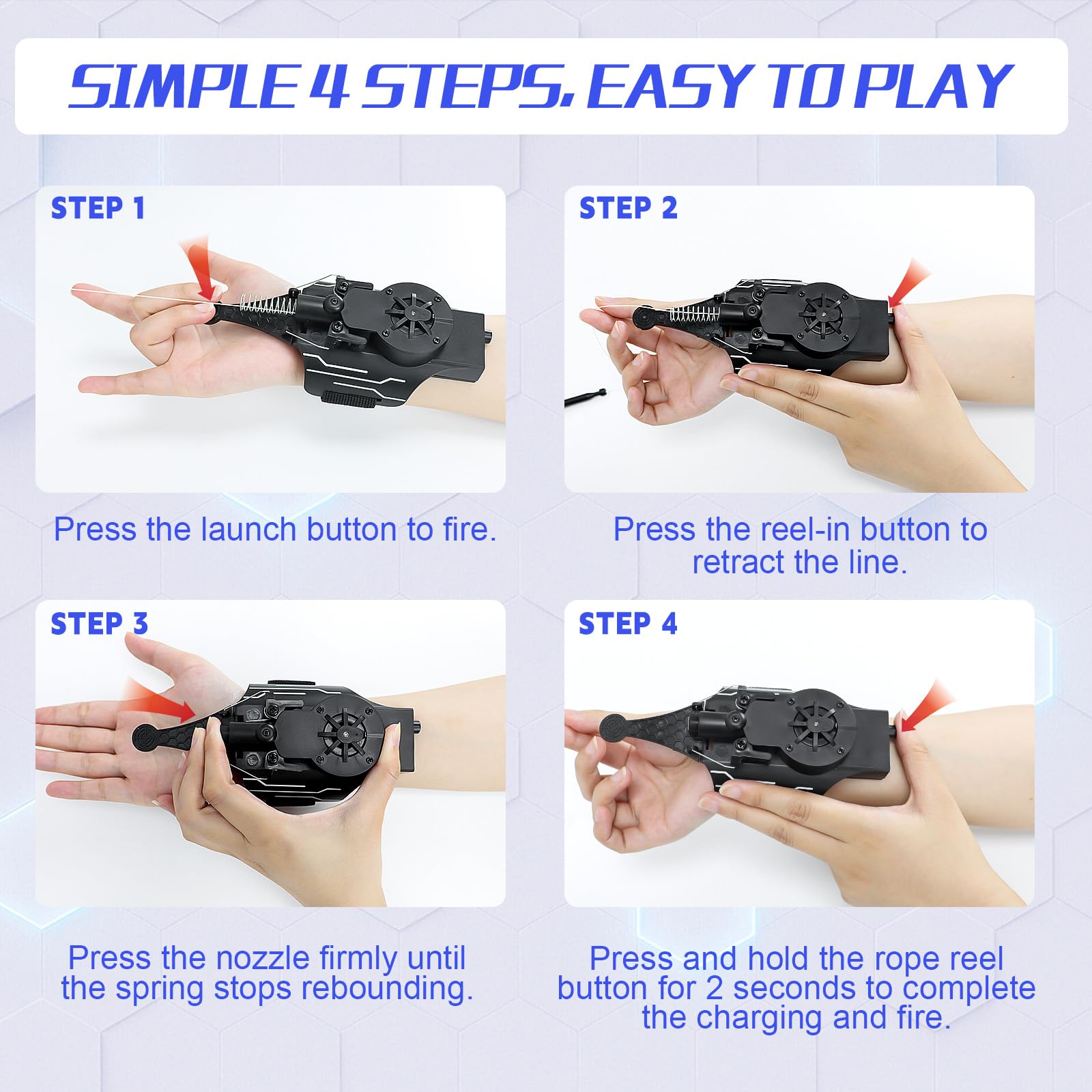 SIMPLE 4 STEPS, EASY TO PLAY

STEP 1

Press the launch button to fire.

STEP 2

Press the reel-in button to retract the line.

STEP 3

Press the nozzle firmly until the spring stops rebounding.

STEP 4

Press and hold the rope reel button for 2 seconds to complete the charging and fire.