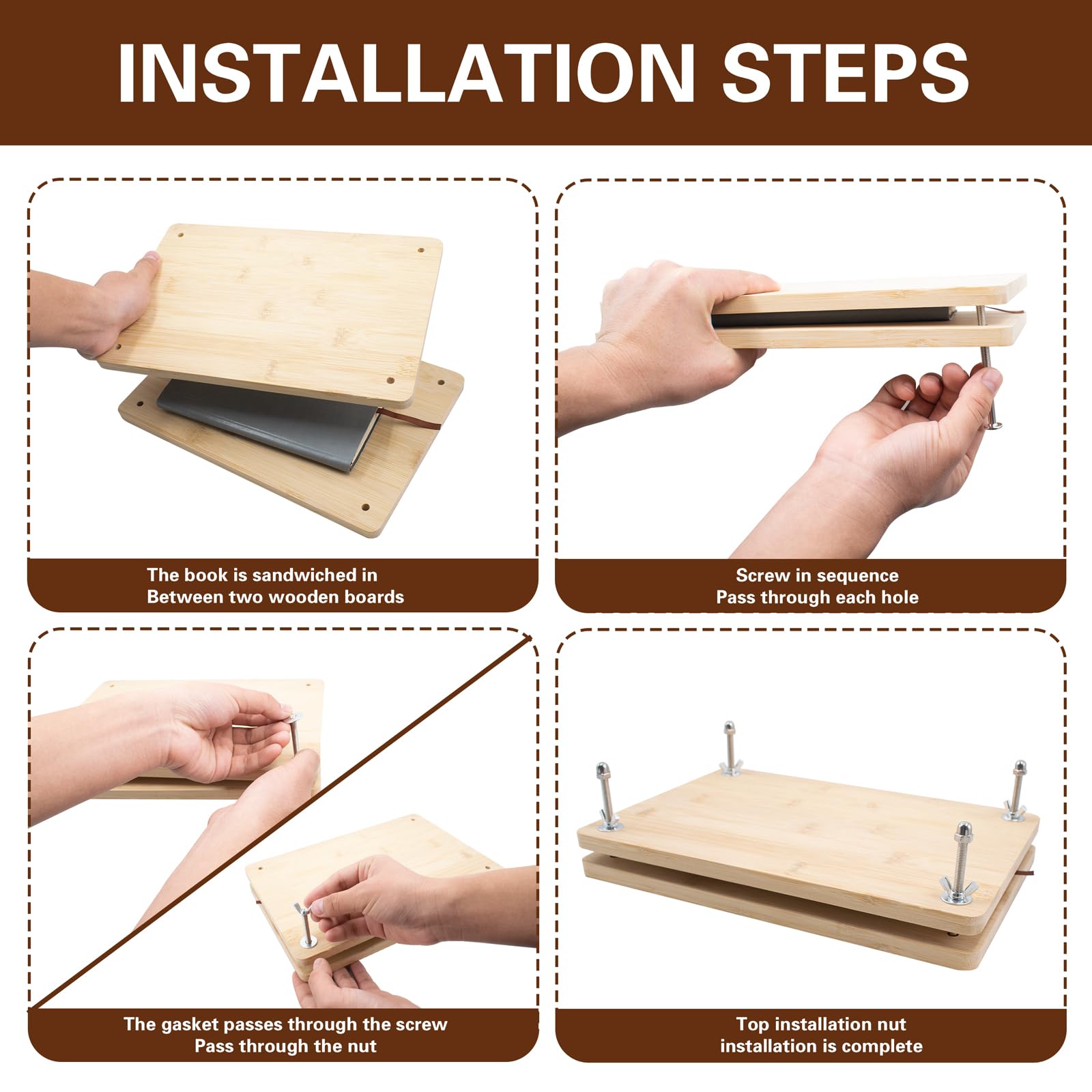 INSTALLATION STEPS

The book is sandwiched in
Between two wooden boards

Screw in sequence
Pass through each hole

The gasket passes through the screw
Pass through the nut

Top installation nut
installation is complete