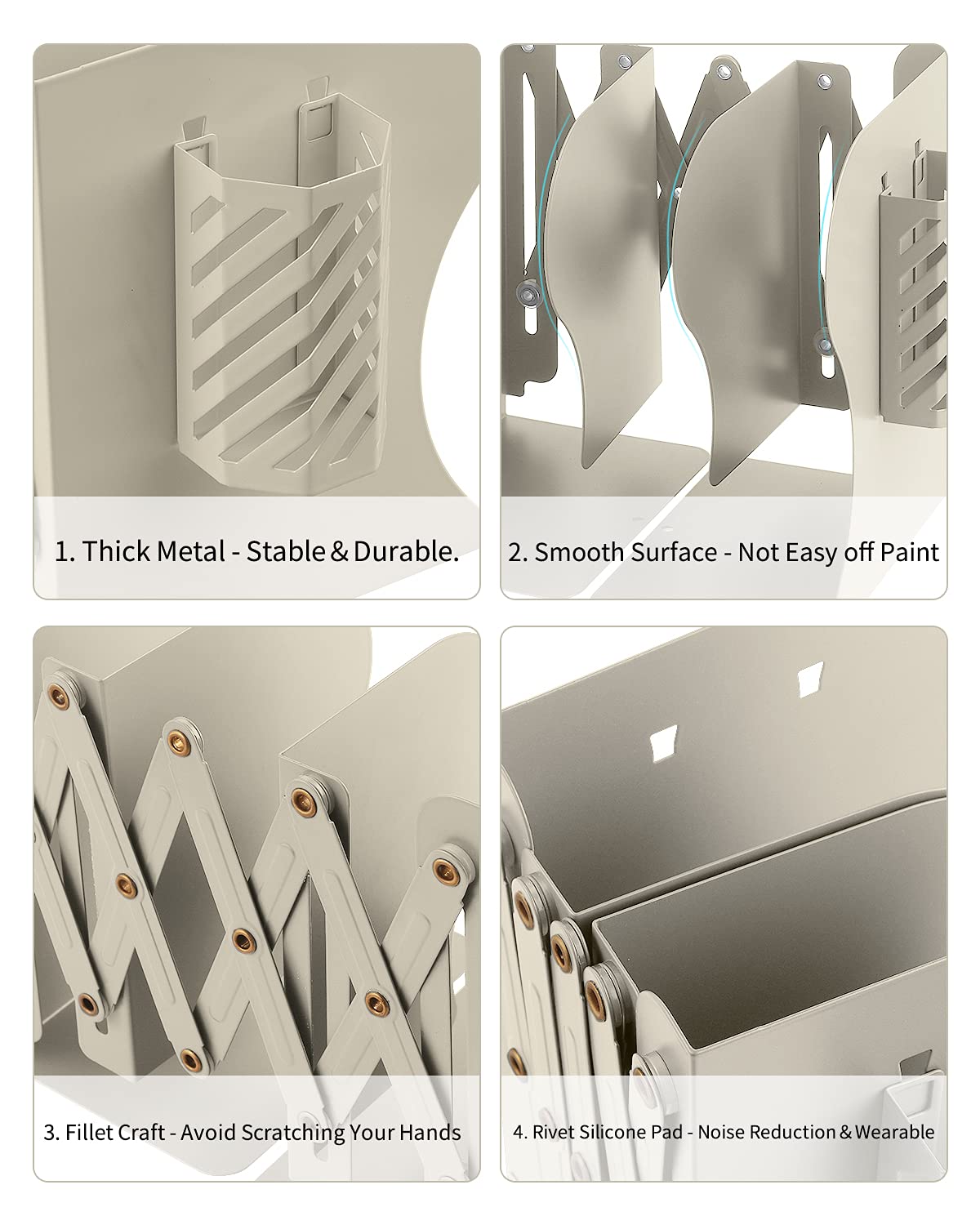 1. Thick Metal - Stable & Durable.

2. Smooth Surface - Not Easy off Paint

3. Fillet Craft - Avoid Scratching Your Hands

4. Rivet Silicone Pad - Noise Reduction & Wearable