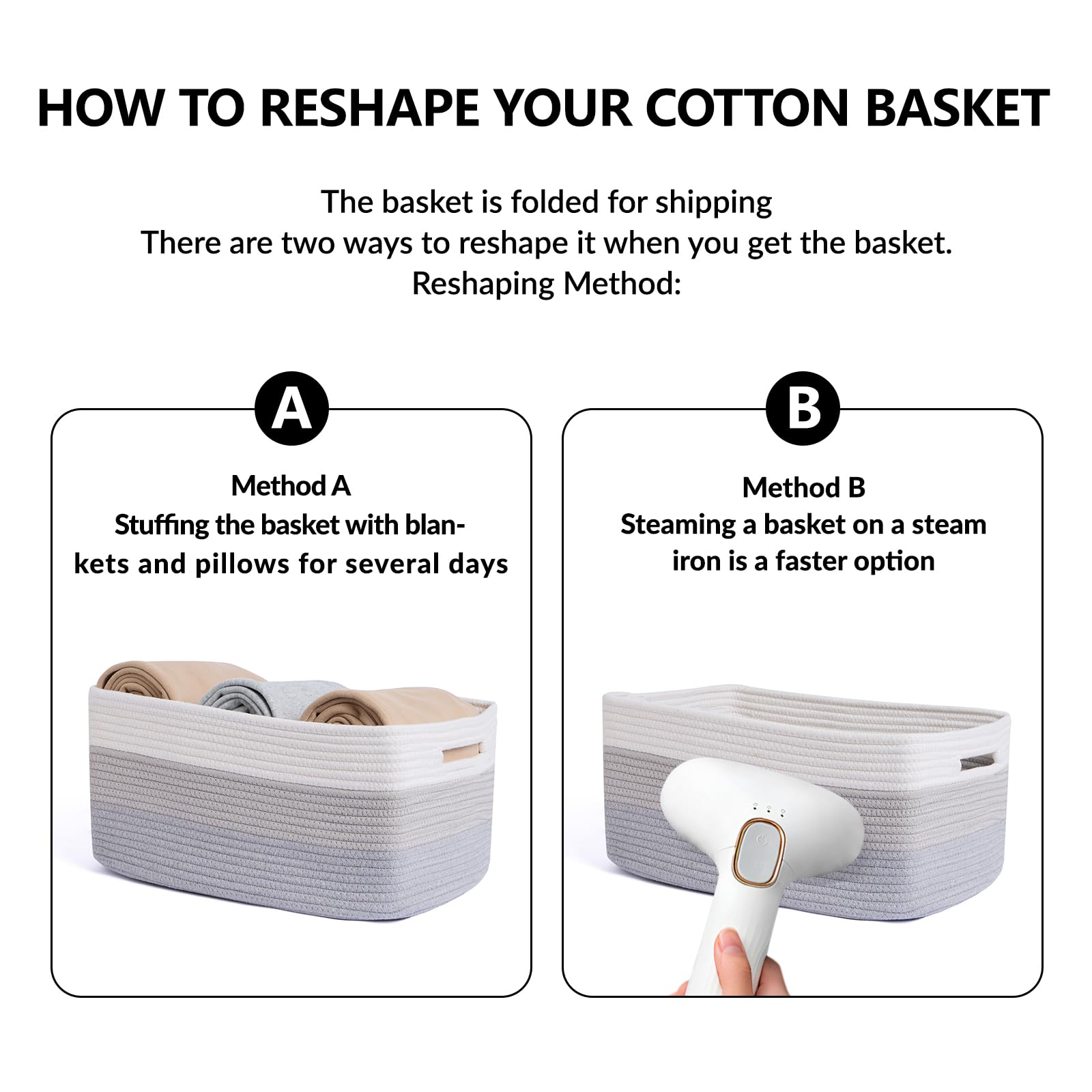 HOW TO RESHAPE YOUR COTTON BASKET

The basket is folded for shipping
There are two ways to reshape it when you get the basket.
Reshaping Method:

A

Method A
Stuffing the basket with blankets and pillows for several days

B

Method B
Steaming a basket on a steam iron is a faster option