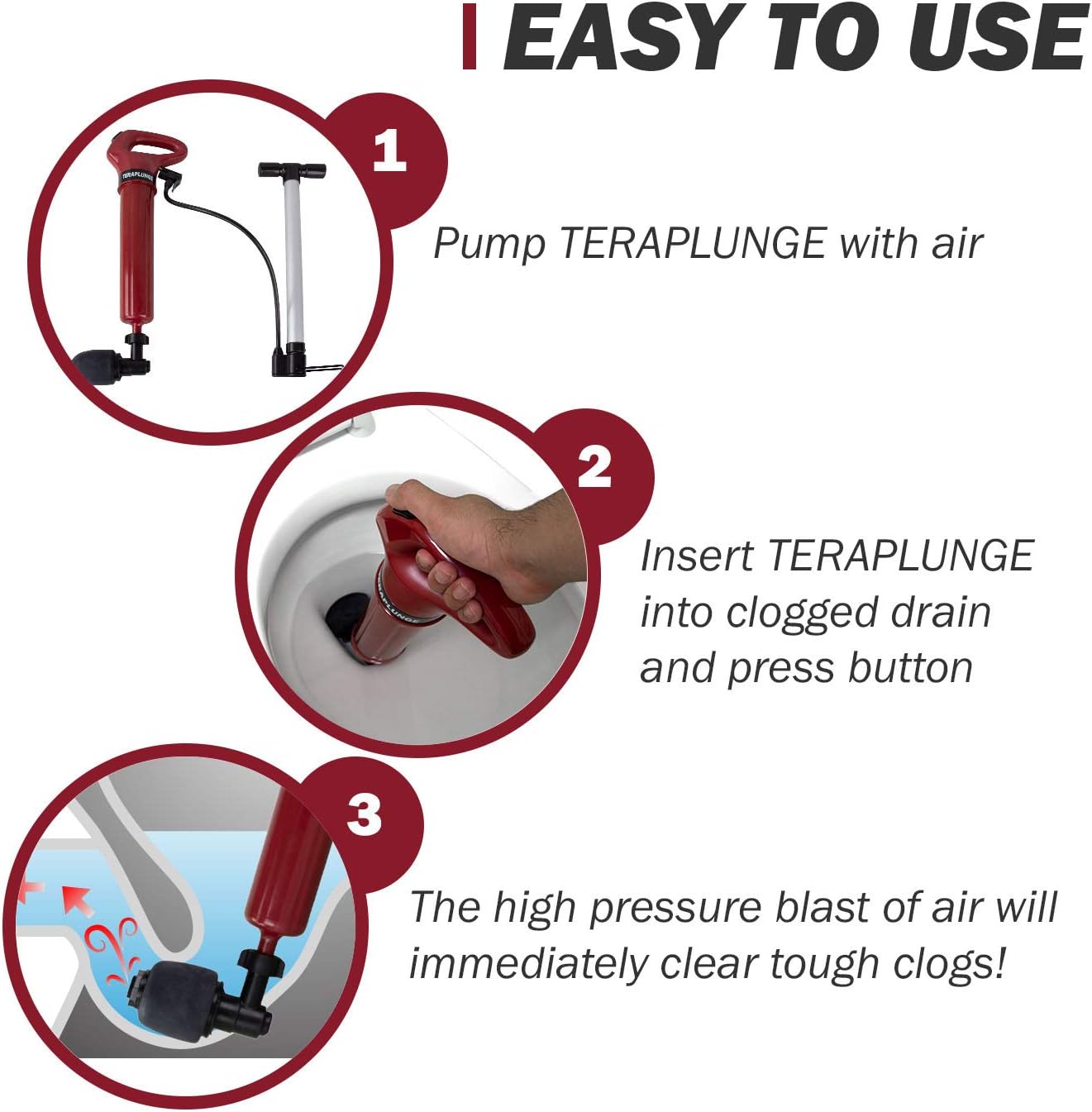 EASY TO USE

1

TERAPLUNGE

Pump TERAPLUNGE with air

2

TERAPLUNGE

Insert TERAPLUNGE into clogged drain and press button

3

The high pressure blast of air will immediately clear tough clogs!