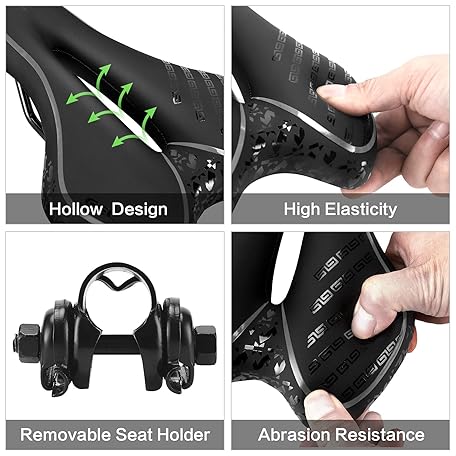 Hollow Design

High Elasticity

Removable Seat Holder

Abrasion Resistance