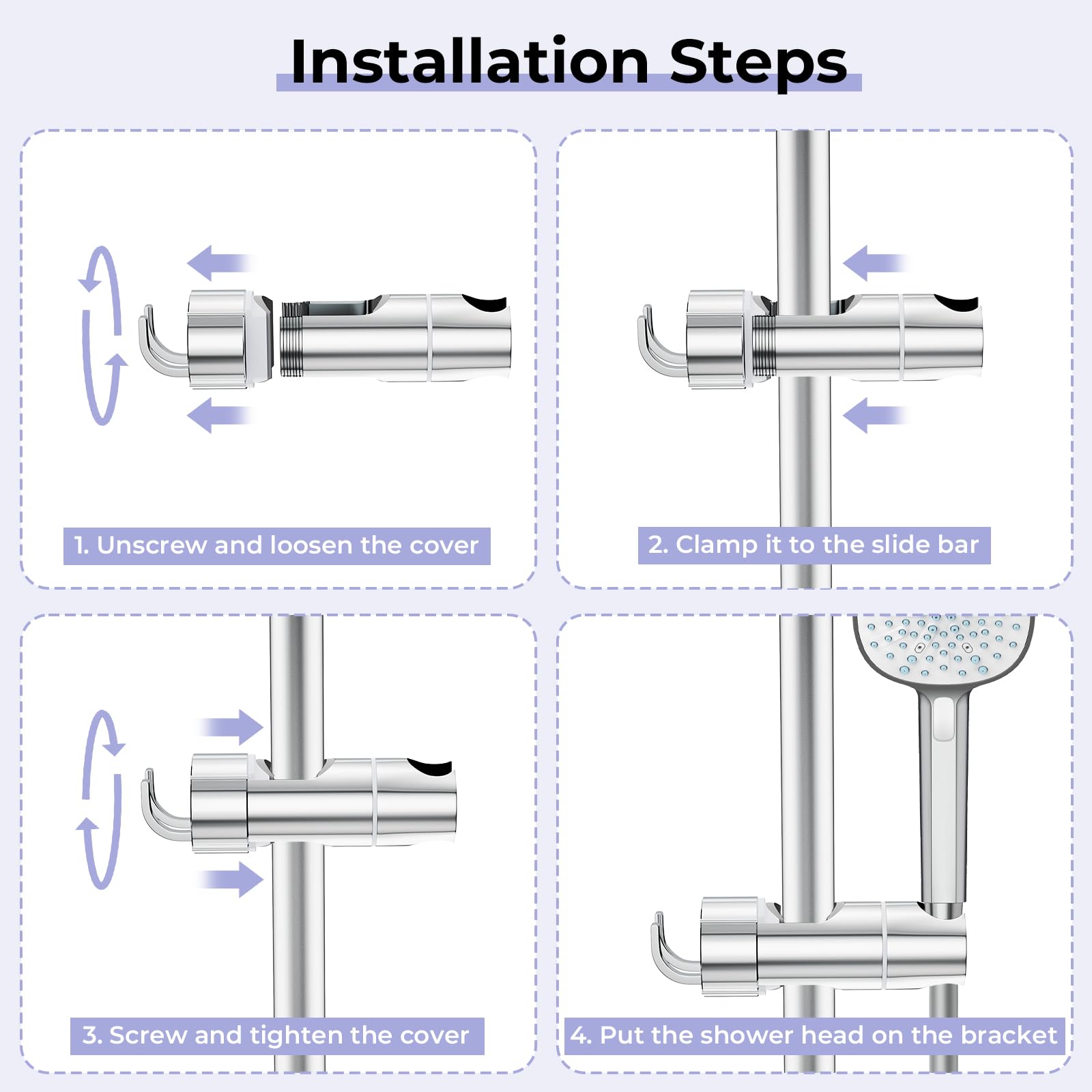 Installation Steps

1. Unscrew and loosen the cover

2. Clamp it to the slide bar

3. Screw and tighten the cover

4. Put the shower head on the bracket