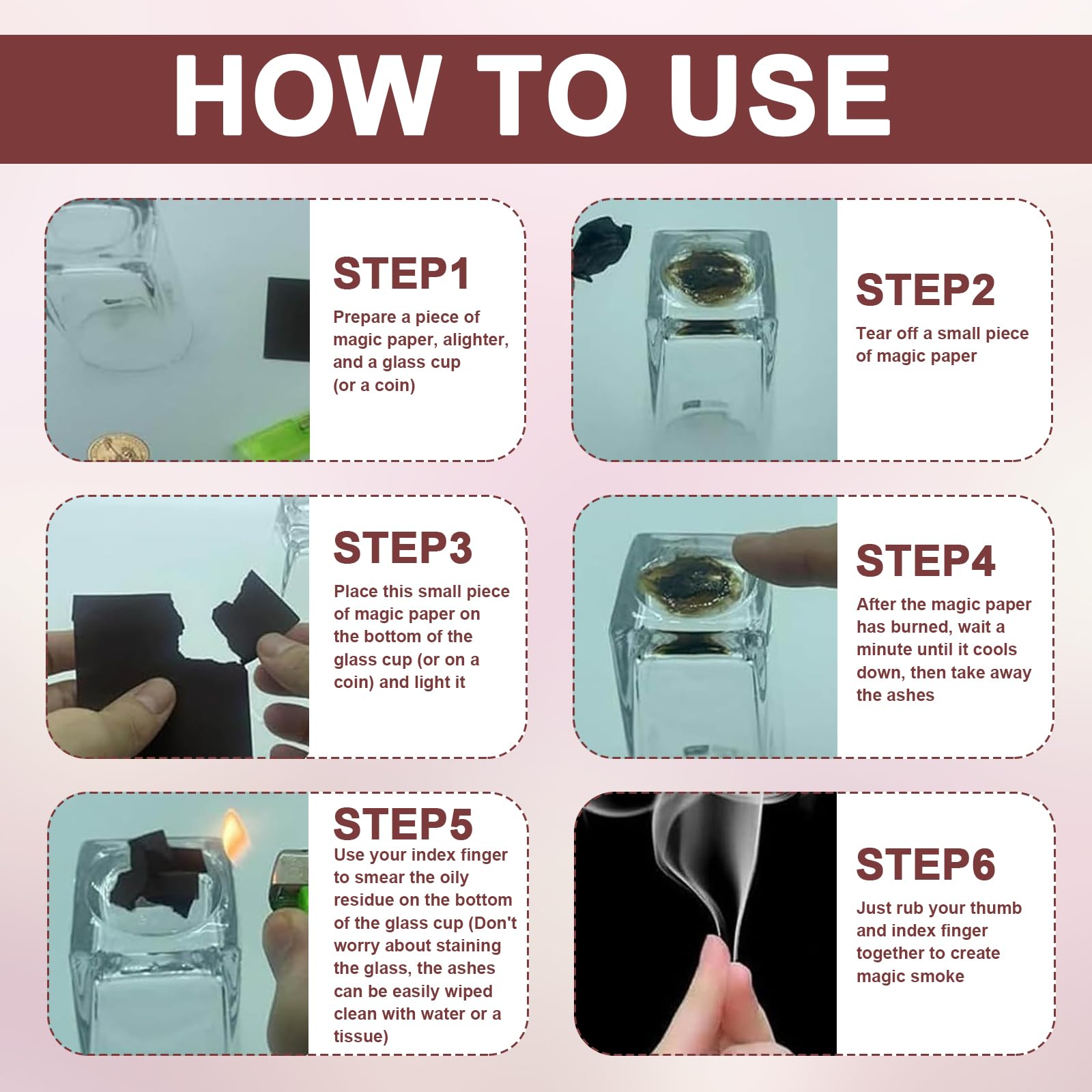 HOW TO USE

STEP1
Prepare a piece of magic paper, alighter, and a glass cup (or a coin)

STEP2
Tear off a small piece of magic paper

STEP3
Place this small piece of magic paper on the bottom of the glass cup (or on a coin) and light it

STEP4
After the magic paper has burned, wait a minute until it cools down, then take away the ashes

STEP5
Use your index finger to smear the oily residue on the bottom of the glass cup (Don't worry about staining the glass, the ashes can be easily wiped clean with water or a tissue)

STEP6
Just rub your thumb and index finger together to create magic smoke